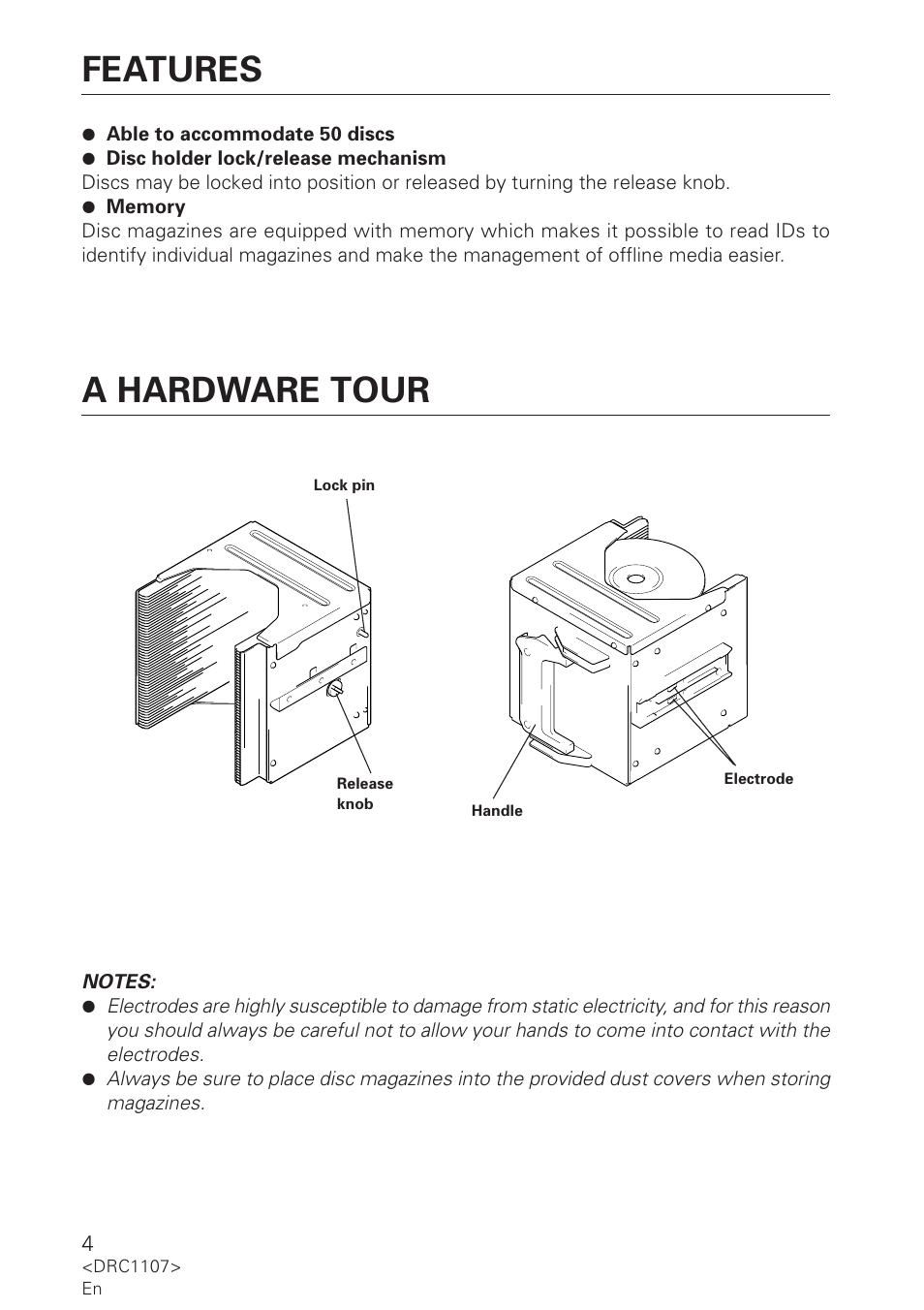 FEATURES

● Able to accommodate 50 discs
● Disc holder lock/release mechanism
Discs may be locked into position or released by turning the release knob.
● Memory
Disc magazines are equipped with memory which makes it possible to read IDs to identify individual magazines and make the management of offline media easier.

A HARDWARE TOUR

Lock pin

Release knob

Handle

Electrode

NOTES:
● Electrodes are highly susceptible to damage from static electricity, and for this reason you should always be careful not to allow your hands to come into contact with the electrodes.
● Always be sure to place disc magazines into the provided dust covers when storing magazines.

4
<DRC1107>
En