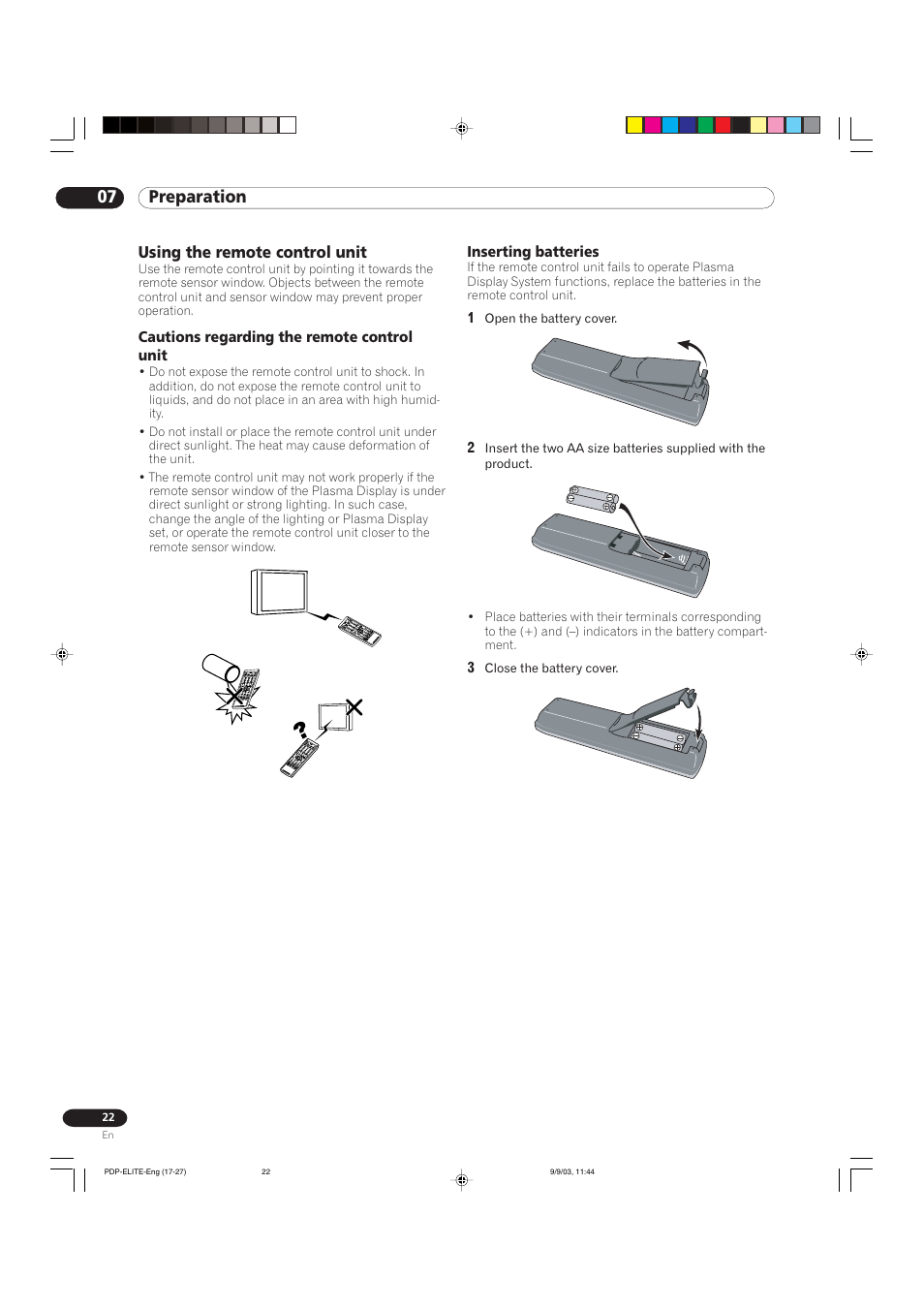 07 Preparation

Using the remote control unit
Use the remote control unit by pointing it towards the remote sensor window. Objects between the remote control unit and sensor window may prevent proper operation.

Cautions regarding the remote control unit
• Do not expose the remote control unit to shock. In addition, do not expose the remote control unit to liquids, and do not place in an area with high humidity.
• Do not install or place the remote control unit under direct sunlight. The heat may cause deformation of the unit.
• The remote control unit may not work properly if the remote sensor window of the Plasma Display is under direct sunlight or strong lighting. In such case, change the angle of the lighting or Plasma Display set, or operate the remote control unit closer to the remote sensor window.

Inserting batteries
If the remote control unit fails to operate Plasma Display System functions, replace the batteries in the remote control unit.

1 Open the battery cover.

2 Insert the two AA size batteries supplied with the product.

• Place batteries with their terminals corresponding to the (+) and (–) indicators in the battery compartment.

3 Close the battery cover.

22
En

PDP-ELITE-Eng (17-27) 22 9/9/03, 11:44