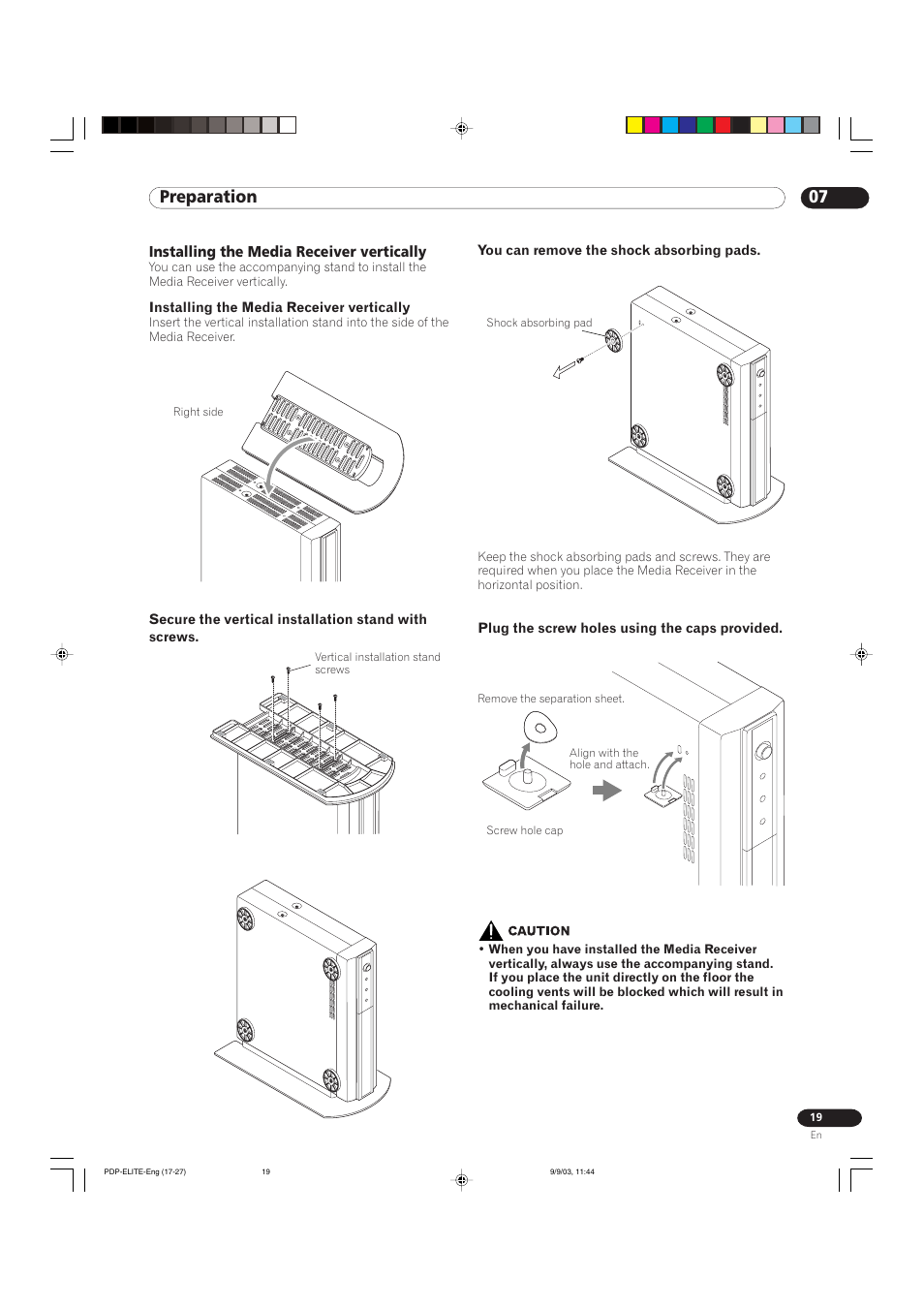 Preparation

07

Installing the Media Receiver vertically
You can use the accompanying stand to install the Media Receiver vertically.

Installing the Media Receiver vertically
Insert the vertical installation stand into the side of the Media Receiver.

Right side

Secure the vertical installation stand with screws.

Vertical installation stand screws

You can remove the shock absorbing pads.

Shock absorbing pad

Keep the shock absorbing pads and screws. They are required when you place the Media Receiver in the horizontal position.

Plug the screw holes using the caps provided.

Remove the separation sheet.

Align with the hole and attach.

Screw hole cap

CAUTION
• When you have installed the Media Receiver vertically, always use the accompanying stand. If you place the unit directly on the floor the cooling vents will be blocked which will result in mechanical failure.

19
En

PDP-ELITE-Eng (17-27) 19 9/9/03, 11:44