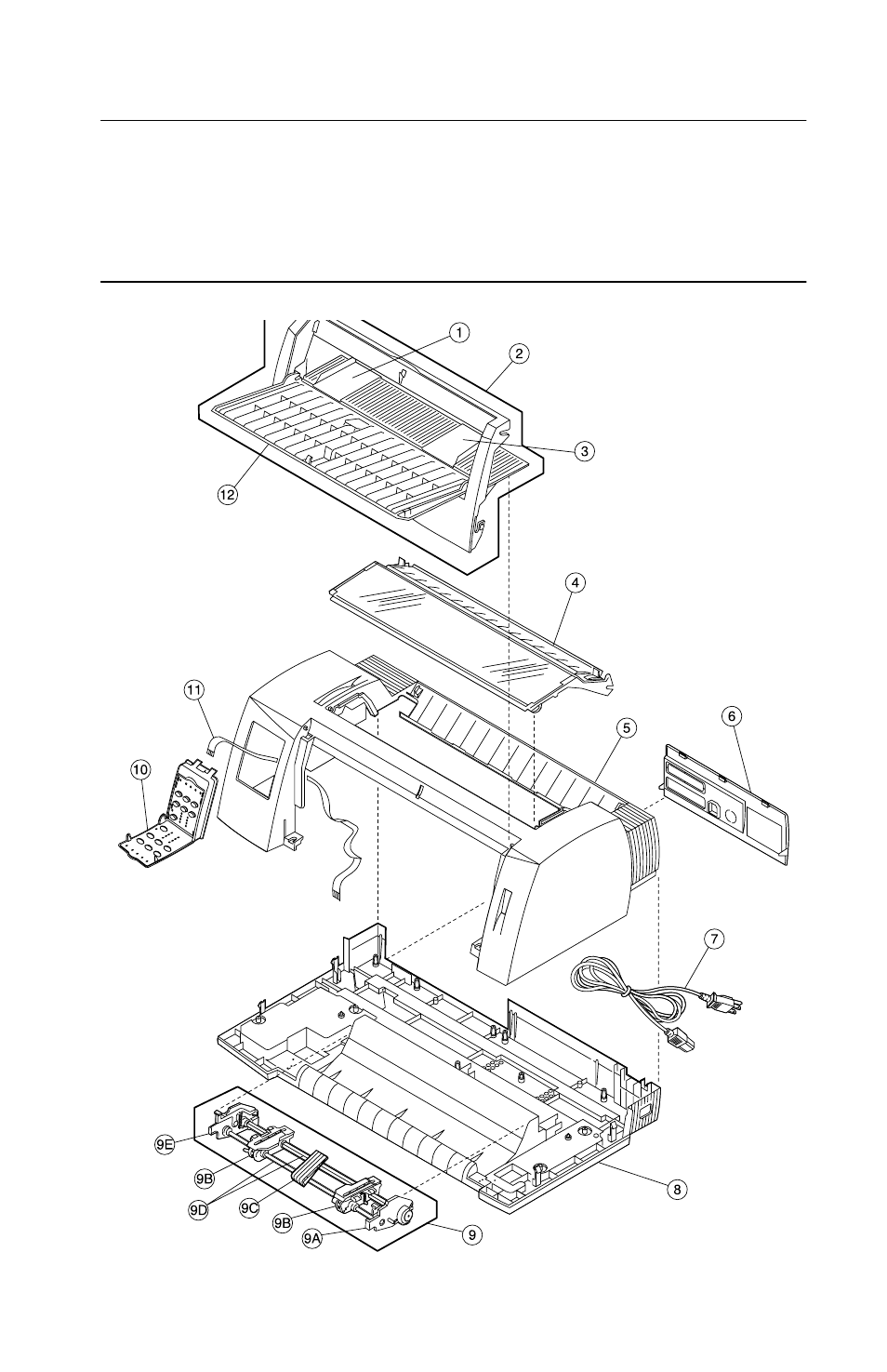 1
2
3
12
4
11
5
6
10
7
9E
9B
9D
9C
9B
9A
9
8