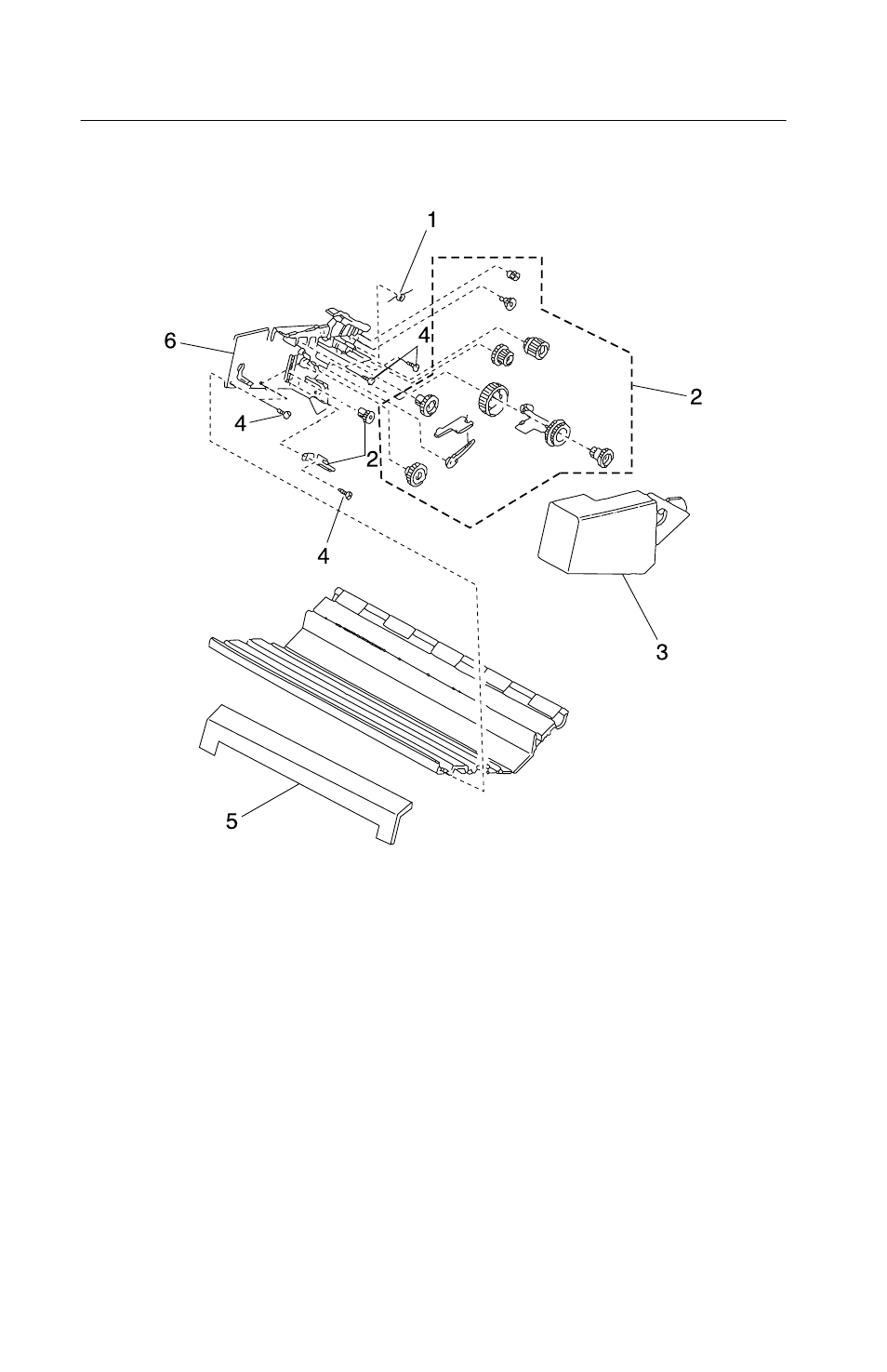 1
6
4
2
4
2
4
3
5