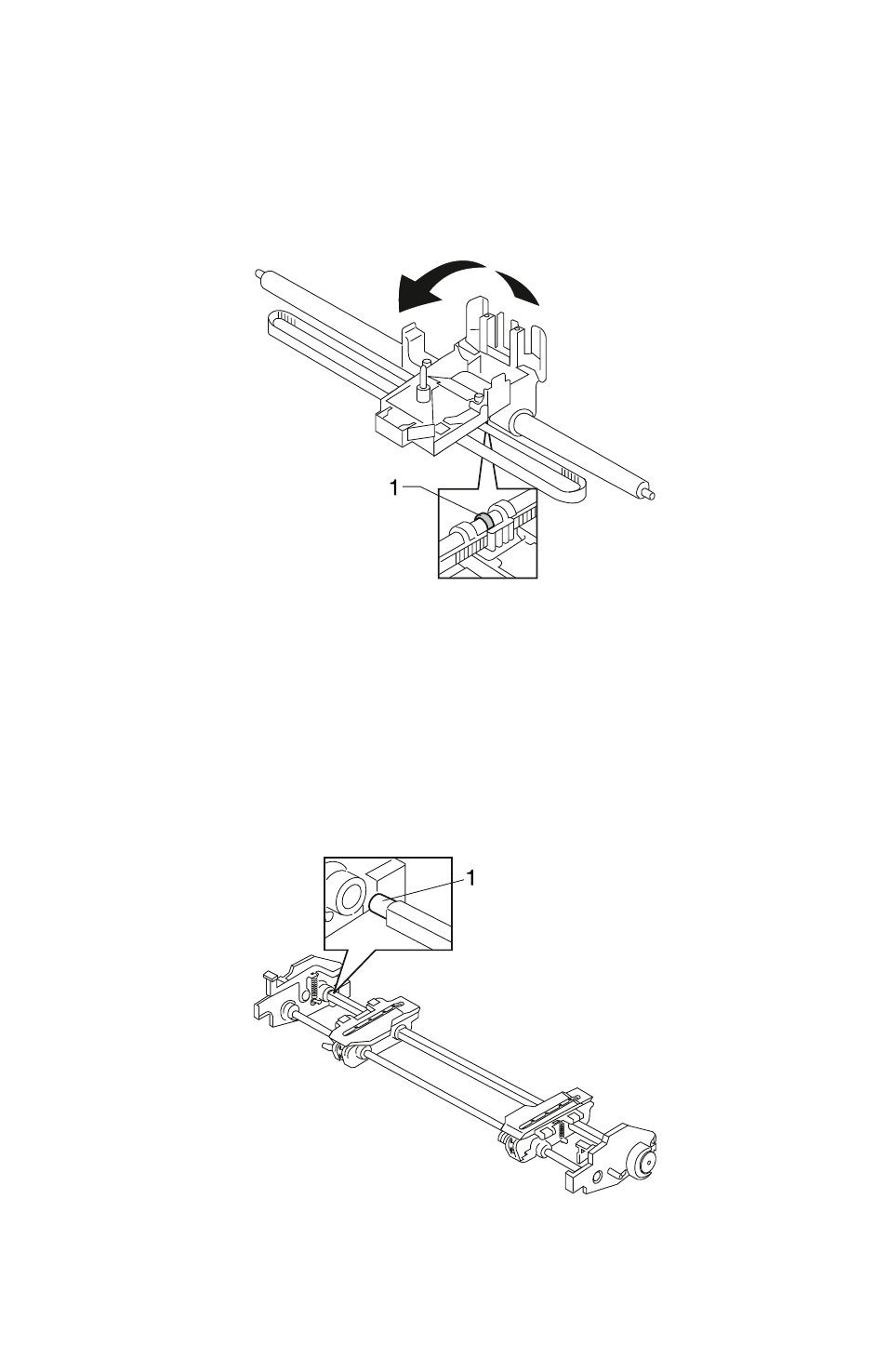 1

1