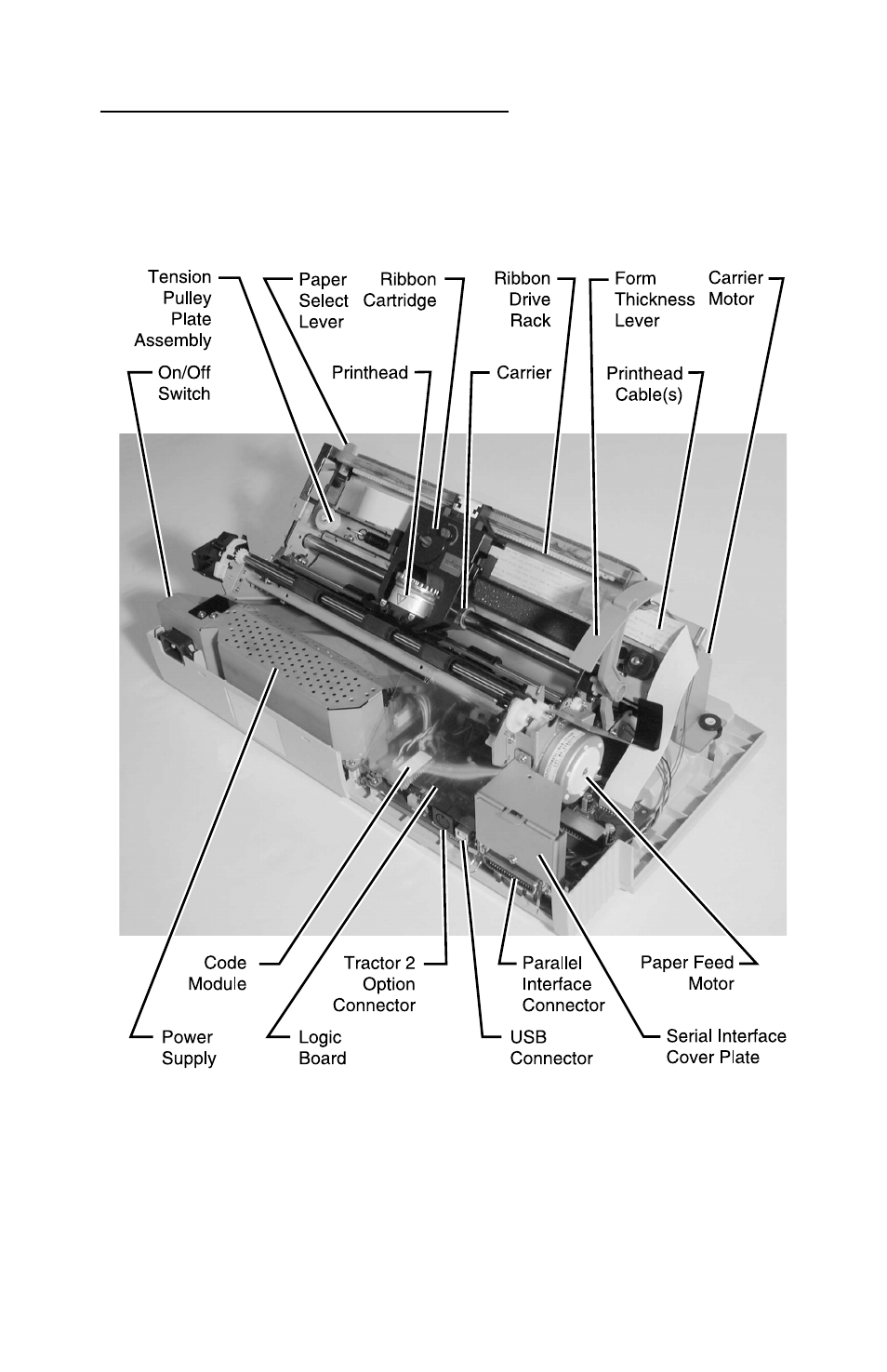 Tension Pulley Plate Assembly

Paper Select Lever

Ribbon Cartridge

Ribbon Drive Rack

Form Thickness Lever

Carrier Motor

On/Off Switch

Printhead

Carrier

Printhead Cable(s)

Code Module

Tractor 2 Option Connector

Parallel Interface Connector

Paper Feed Motor

Power Supply

Logic Board

USB Connector

Serial Interface Cover Plate