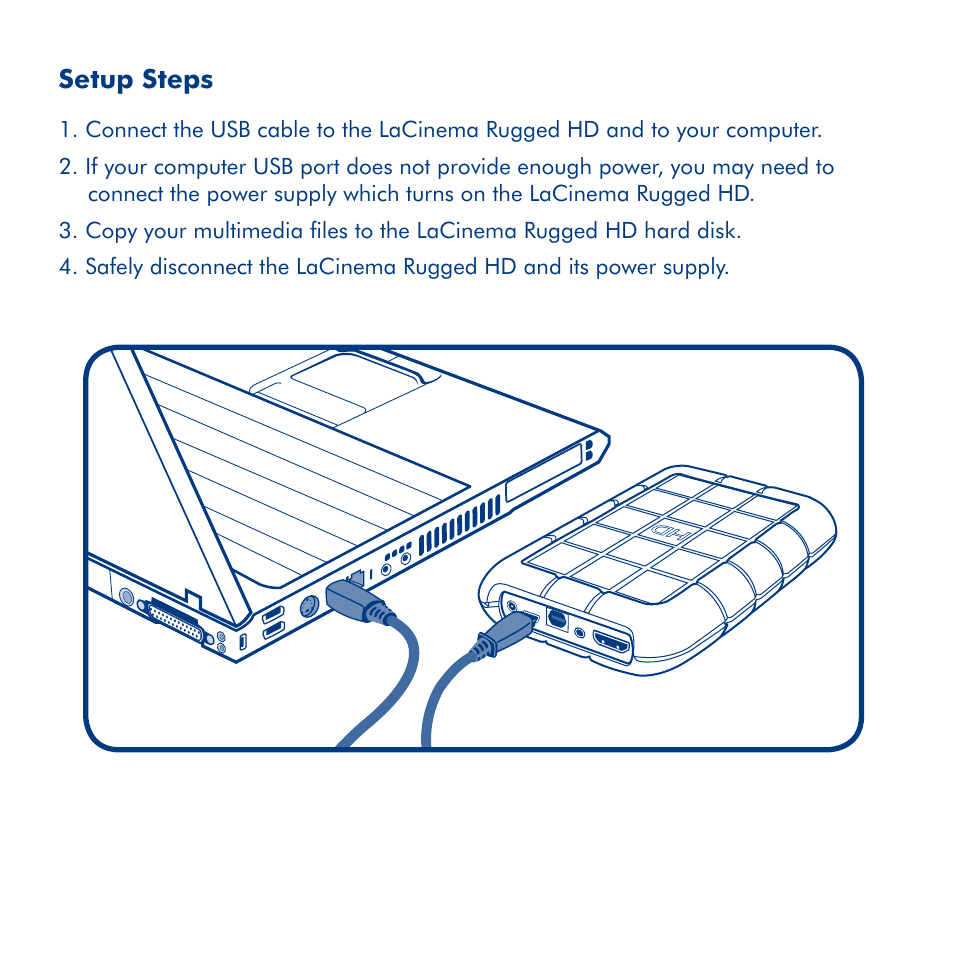 Setup Steps

1. Connect the USB cable to the LaCinema Rugged HD and to your computer.

2. If your computer USB port does not provide enough power, you may need to connect the power supply which turns on the LaCinema Rugged HD.

3. Copy your multimedia files to the LaCinema Rugged HD hard disk.

4. Safely disconnect the LaCinema Rugged HD and its power supply.