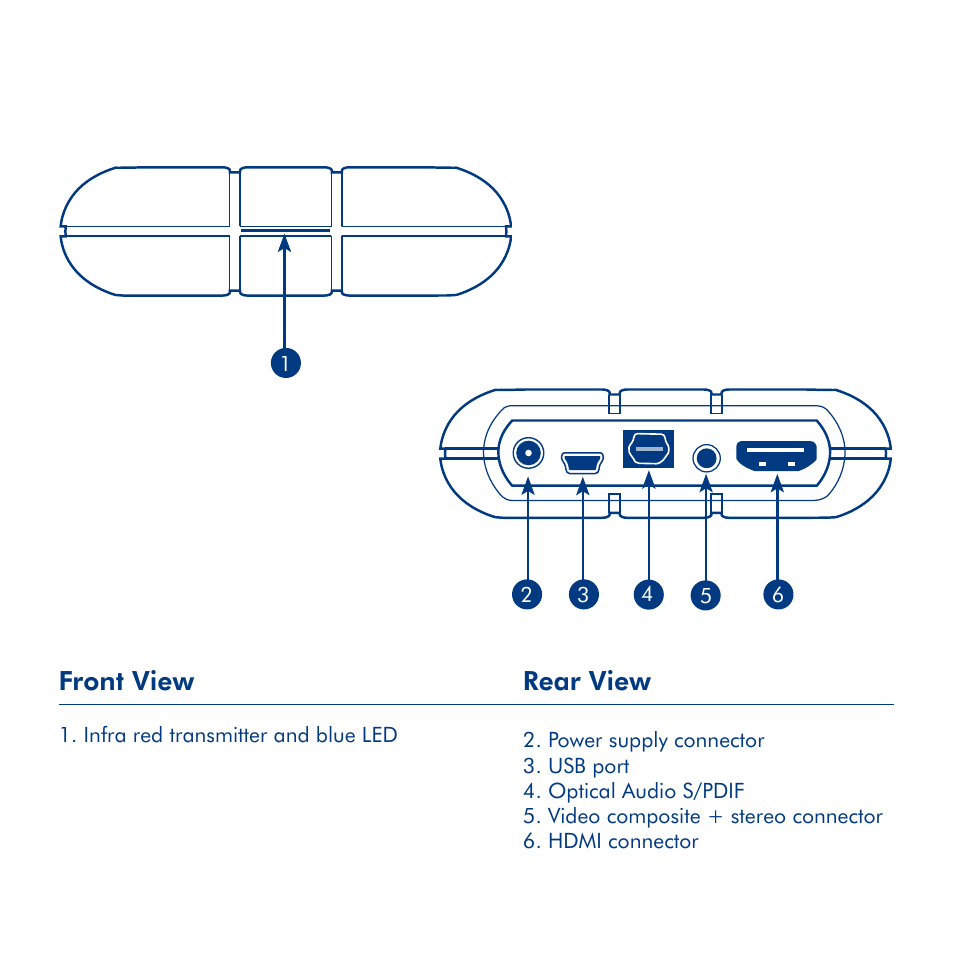 1

2 3 4 5 6

Front View

1. Infra red transmitter and blue LED

Rear View

2. Power supply connector
3. USB port
4. Optical Audio S/PDIF
5. Video composite + stereo connector
6. HDMI connector