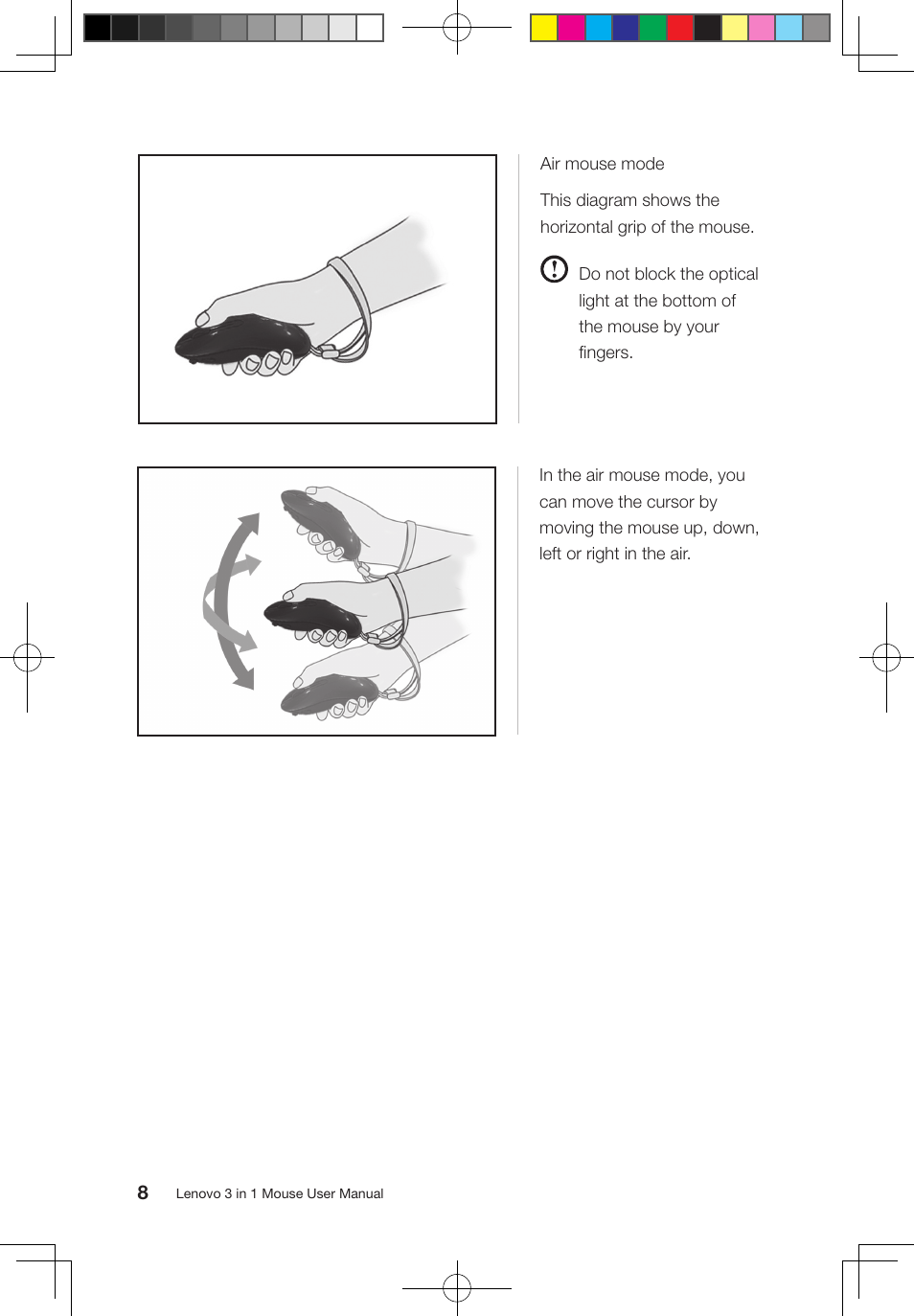 Air mouse mode

This diagram shows the horizontal grip of the mouse.

Do not block the optical light at the bottom of the mouse by your fingers.

In the air mouse mode, you can move the cursor by moving the mouse up, down, left or right in the air.

8 Lenovo 3 in 1 Mouse User Manual