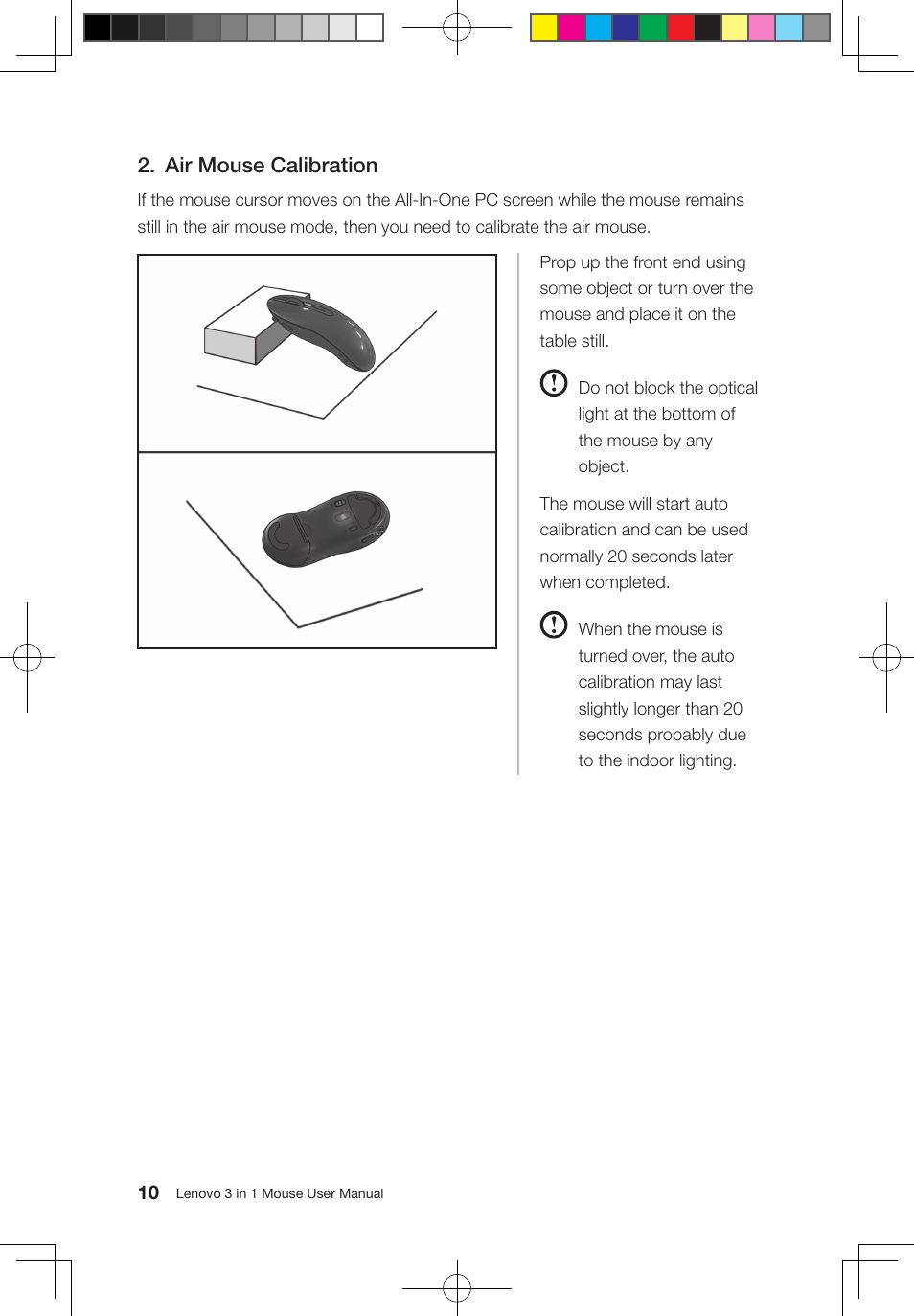 2. Air Mouse Calibration

If the mouse cursor moves on the All-In-One PC screen while the mouse remains still in the air mouse mode, then you need to calibrate the air mouse.

Prop up the front end using some object or turn over the mouse and place it on the table still.

Do not block the optical light at the bottom of the mouse by any object.

The mouse will start auto calibration and can be used normally 20 seconds later when completed.

When the mouse is turned over, the auto calibration may last slightly longer than 20 seconds probably due to the indoor lighting.

10 Lenovo 3 in 1 Mouse User Manual