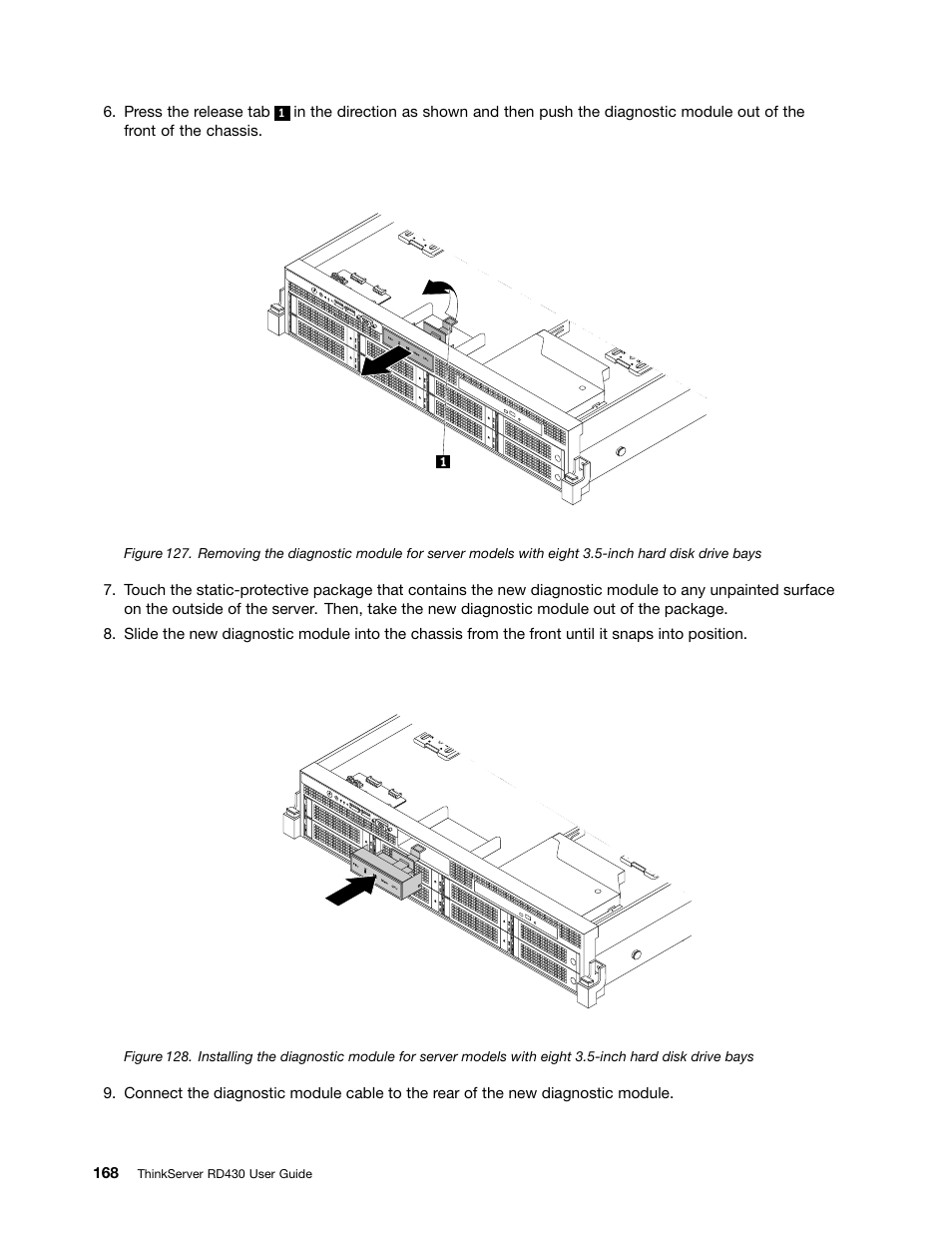 6. Press the release tab 1 in the direction as shown and then push the diagnostic module out of the front of the chassis.

1

Figure 127. Removing the diagnostic module for server models with eight 3.5-inch hard disk drive bays

7. Touch the static-protective package that contains the new diagnostic module to any unpainted surface on the outside of the server. Then, take the new diagnostic module out of the package.

8. Slide the new diagnostic module into the chassis from the front until it snaps into position.

Figure 128. Installing the diagnostic module for server models with eight 3.5-inch hard disk drive bays

9. Connect the diagnostic module cable to the rear of the new diagnostic module.

168 ThinkServer RD430 User Guide