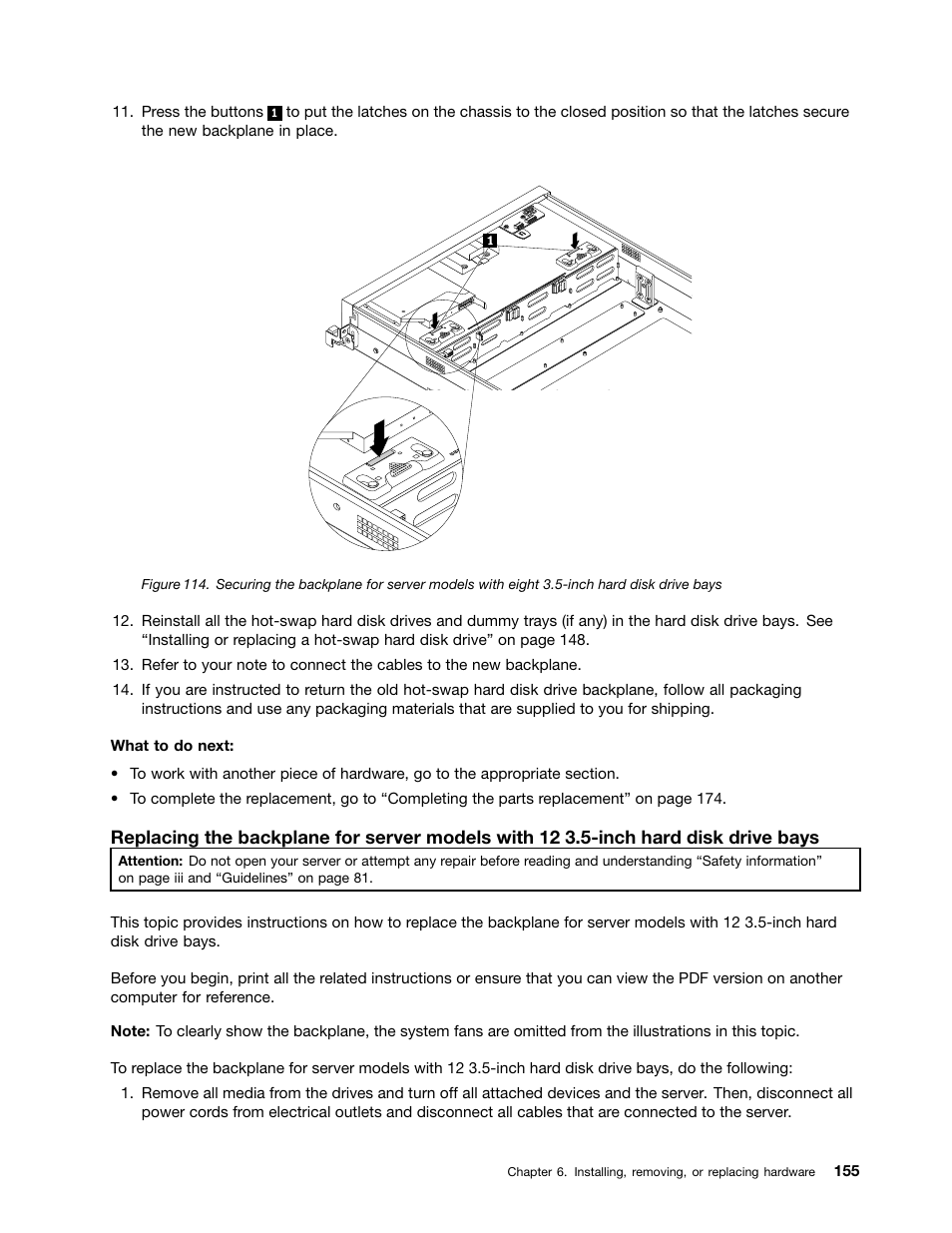 11. Press the buttons 1 to put the latches on the chassis to the closed position so that the latches secure the new backplane in place.

1

Figure 114. Securing the backplane for server models with eight 3.5-inch hard disk drive bays

12. Reinstall all the hot-swap hard disk drives and dummy trays (if any) in the hard disk drive bays. See “Installing or replacing a hot-swap hard disk drive” on page 148.

13. Refer to your note to connect the cables to the new backplane.

14. If you are instructed to return the old hot-swap hard disk drive backplane, follow all packaging instructions and use any packaging materials that are supplied to you for shipping.

What to do next:

• To work with another piece of hardware, go to the appropriate section.

• To complete the replacement, go to “Completing the parts replacement” on page 174.

Replacing the backplane for server models with 12 3.5-inch hard disk drive bays

Attention: Do not open your server or attempt any repair before reading and understanding “Safety information” on page iii and “Guidelines” on page 81.

This topic provides instructions on how to replace the backplane for server models with 12 3.5-inch hard disk drive bays.

Before you begin, print all the related instructions or ensure that you can view the PDF version on another computer for reference.

Note: To clearly show the backplane, the system fans are omitted from the illustrations in this topic.

To replace the backplane for server models with 12 3.5-inch hard disk drive bays, do the following:

1. Remove all media from the drives and turn off all attached devices and the server. Then, disconnect all power cords from electrical outlets and disconnect all cables that are connected to the server.

Chapter 6. Installing, removing, or replacing hardware 155