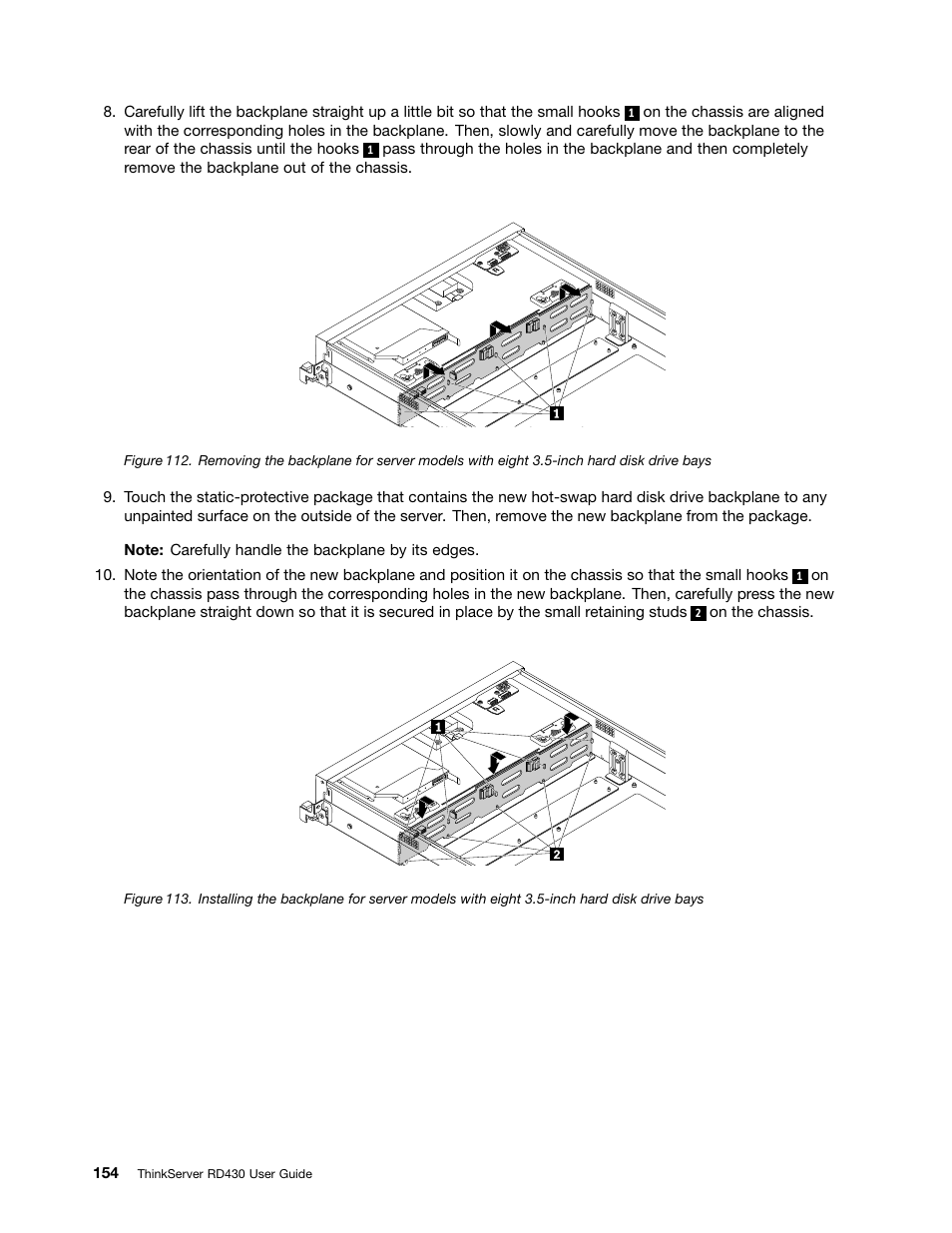 8. Carefully lift the backplane straight up a little bit so that the small hooks 1 on the chassis are aligned with the corresponding holes in the backplane. Then, slowly and carefully move the backplane to the rear of the chassis until the hooks 1 pass through the holes in the backplane and then completely remove the backplane out of the chassis.

1

Figure 112. Removing the backplane for server models with eight 3.5-inch hard disk drive bays

9. Touch the static-protective package that contains the new hot-swap hard disk drive backplane to any unpainted surface on the outside of the server. Then, remove the new backplane from the package.

Note: Carefully handle the backplane by its edges.

10. Note the orientation of the new backplane and position it on the chassis so that the small hooks 1 on the chassis pass through the corresponding holes in the new backplane. Then, carefully press the new backplane straight down so that it is secured in place by the small retaining studs 2 on the chassis.

1

2

Figure 113. Installing the backplane for server models with eight 3.5-inch hard disk drive bays

154 ThinkServer RD430 User Guide