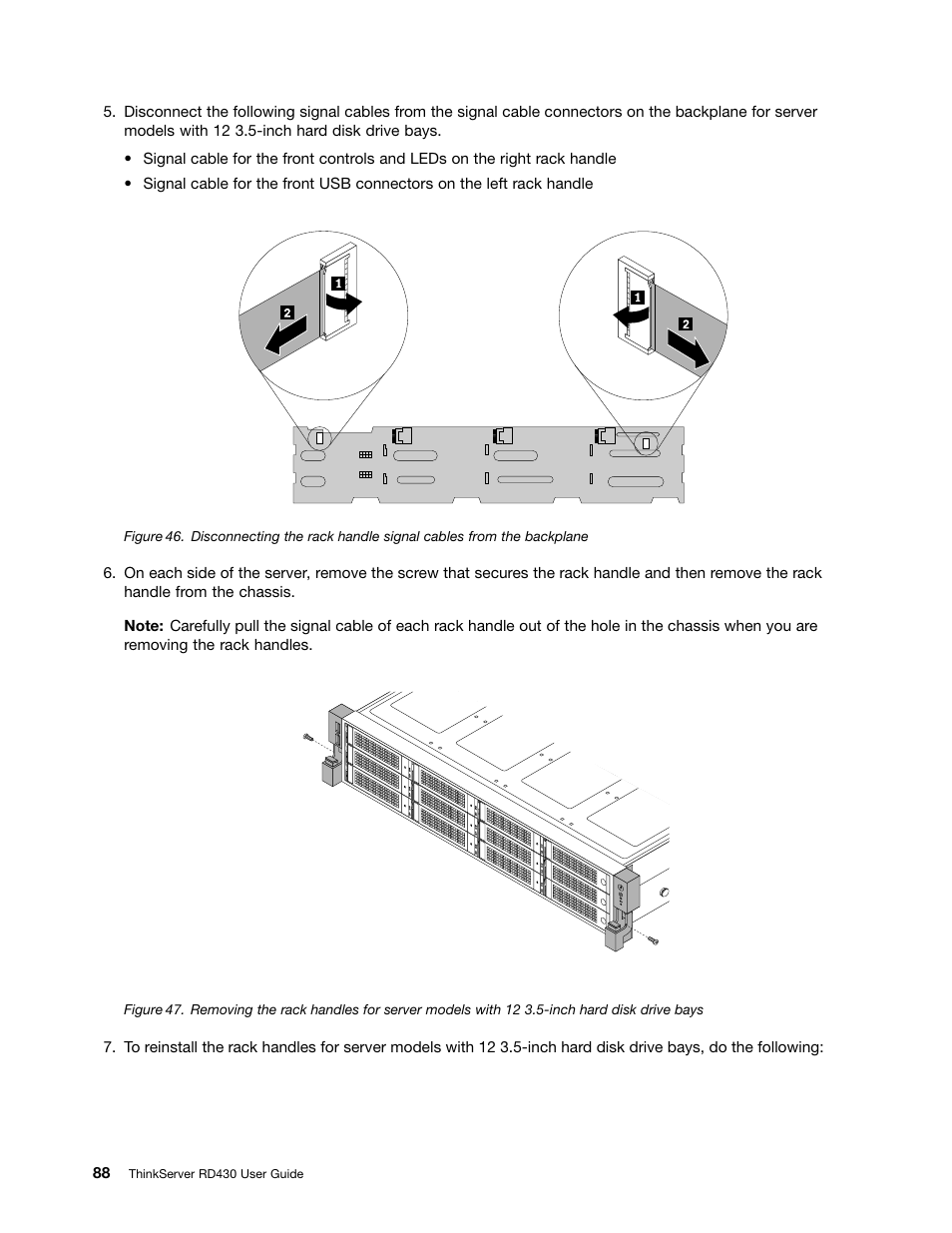 5. Disconnect the following signal cables from the signal cable connectors on the backplane for server models with 12 3.5-inch hard disk drive bays.

• Signal cable for the front controls and LEDs on the right rack handle

• Signal cable for the front USB connectors on the left rack handle

1
2
1
2

Figure 46. Disconnecting the rack handle signal cables from the backplane

6. On each side of the server, remove the screw that secures the rack handle and then remove the rack handle from the chassis.

Note: Carefully pull the signal cable of each rack handle out of the hole in the chassis when you are removing the rack handles.

Figure 47. Removing the rack handles for server models with 12 3.5-inch hard disk drive bays

7. To reinstall the rack handles for server models with 12 3.5-inch hard disk drive bays, do the following:

88 ThinkServer RD430 User Guide