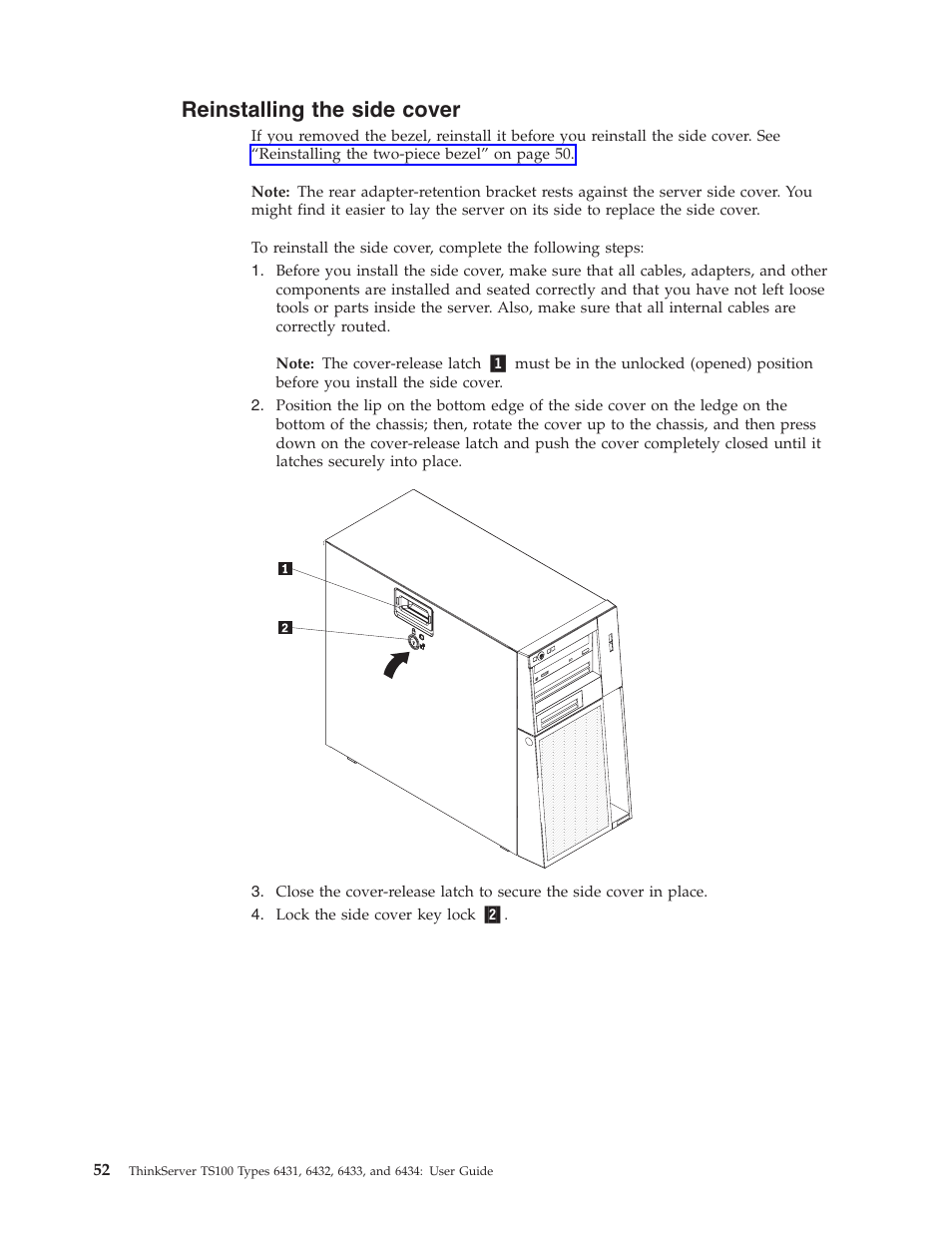 Reinstalling the side cover

If you removed the bezel, reinstall it before you reinstall the side cover. See "Reinstalling the two-piece bezel" on page 50.

Note: The rear adapter-retention bracket rests against the server side cover. You might find it easier to lay the server on its side to replace the side cover.

To reinstall the side cover, complete the following steps:

1. Before you install the side cover, make sure that all cables, adapters, and other components are installed and seated correctly and that you have not left loose tools or parts inside the server. Also, make sure that all internal cables are correctly routed.

Note: The cover-release latch 1 must be in the unlocked (opened) position before you install the side cover.

2. Position the lip on the bottom edge of the side cover on the ledge on the bottom of the chassis; then, rotate the cover up to the chassis, and then press down on the cover-release latch and push the cover completely closed until it latches securely into place.

1

2

3. Close the cover-release latch to secure the side cover in place.
4. Lock the side cover key lock 2.

52 ThinkServer TS100 Types 6431, 6432, 6433, and 6434: User Guide