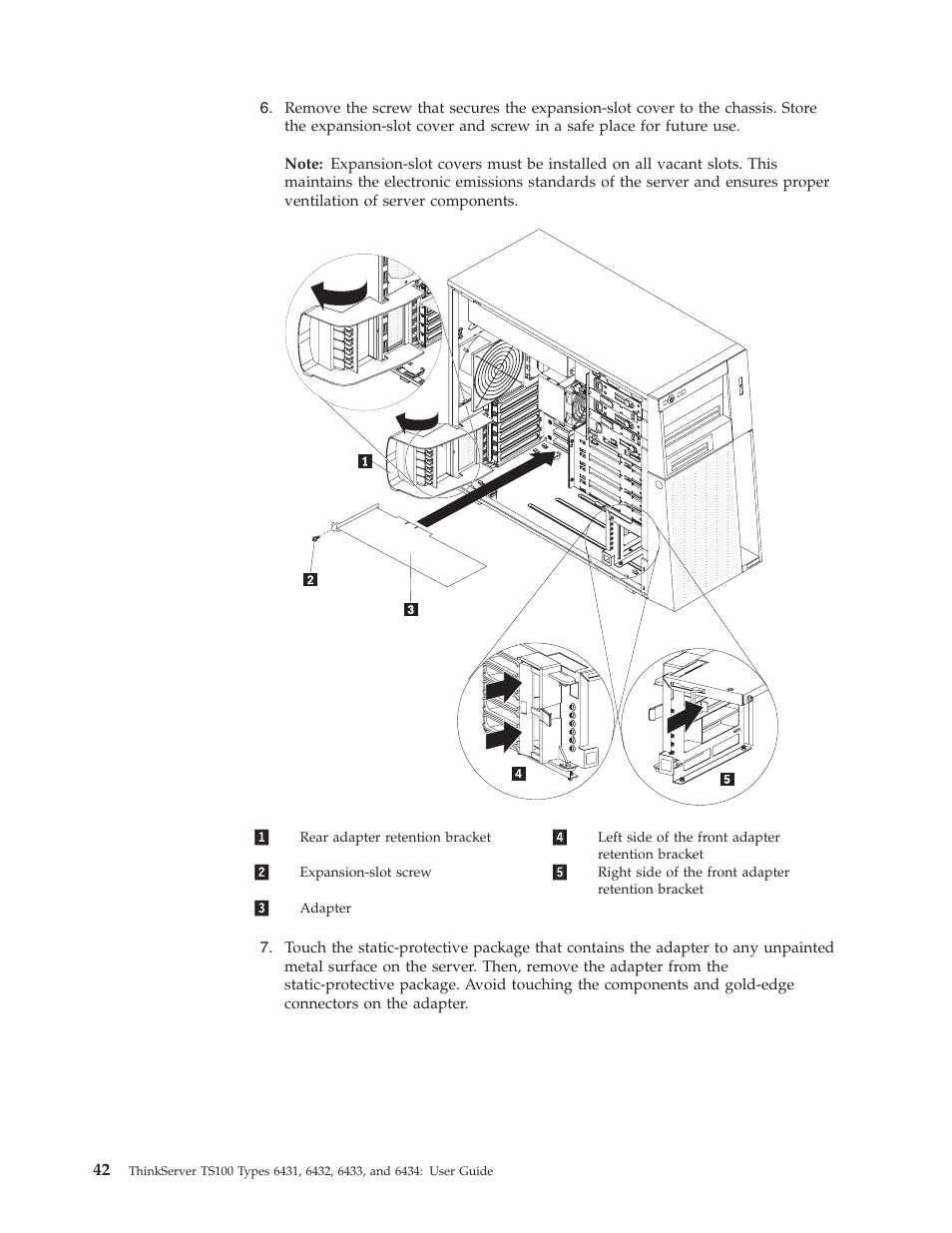 6. Remove the screw that secures the expansion-slot cover to the chassis. Store the expansion-slot cover and screw in a safe place for future use.

Note: Expansion-slot covers must be installed on all vacant slots. This maintains the electronic emissions standards of the server and ensures proper ventilation of server components.

1

2

3

4

5

| | | | |
|---|---|---|---|
| 1 | Rear adapter retention bracket | 4 | Left side of the front adapter retention bracket |
| 2 | Expansion-slot screw | 5 | Right side of the front adapter retention bracket |
| 3 | Adapter | | |

7. Touch the static-protective package that contains the adapter to any unpainted metal surface on the server. Then, remove the adapter from the static-protective package. Avoid touching the components and gold-edge connectors on the adapter.

42 ThinkServer TS100 Types 6431, 6432, 6433, and 6434: User Guide