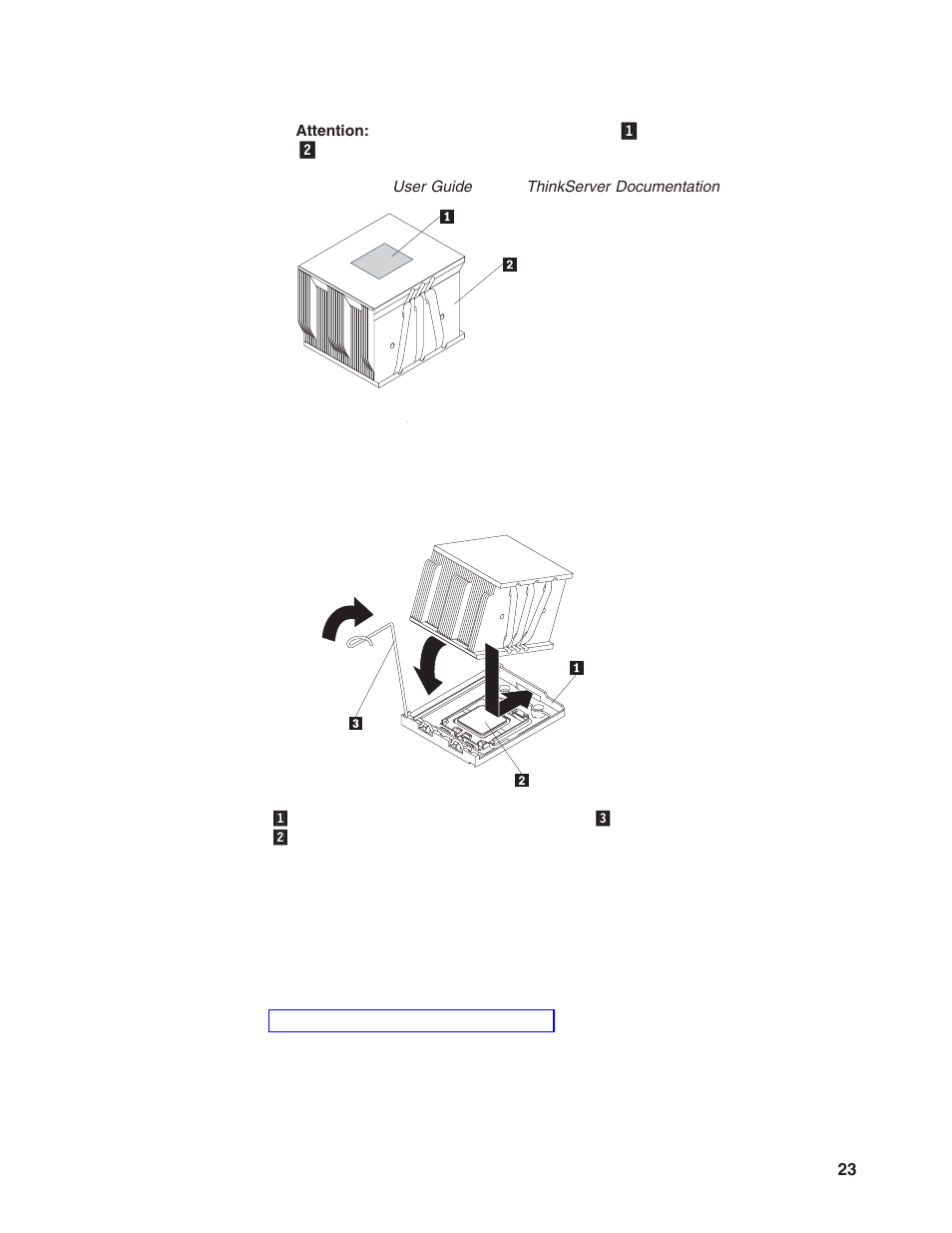 Attention: 1
2

User Guide ThinkServer Documentation

1

2

1

3

2

1 3
2

23