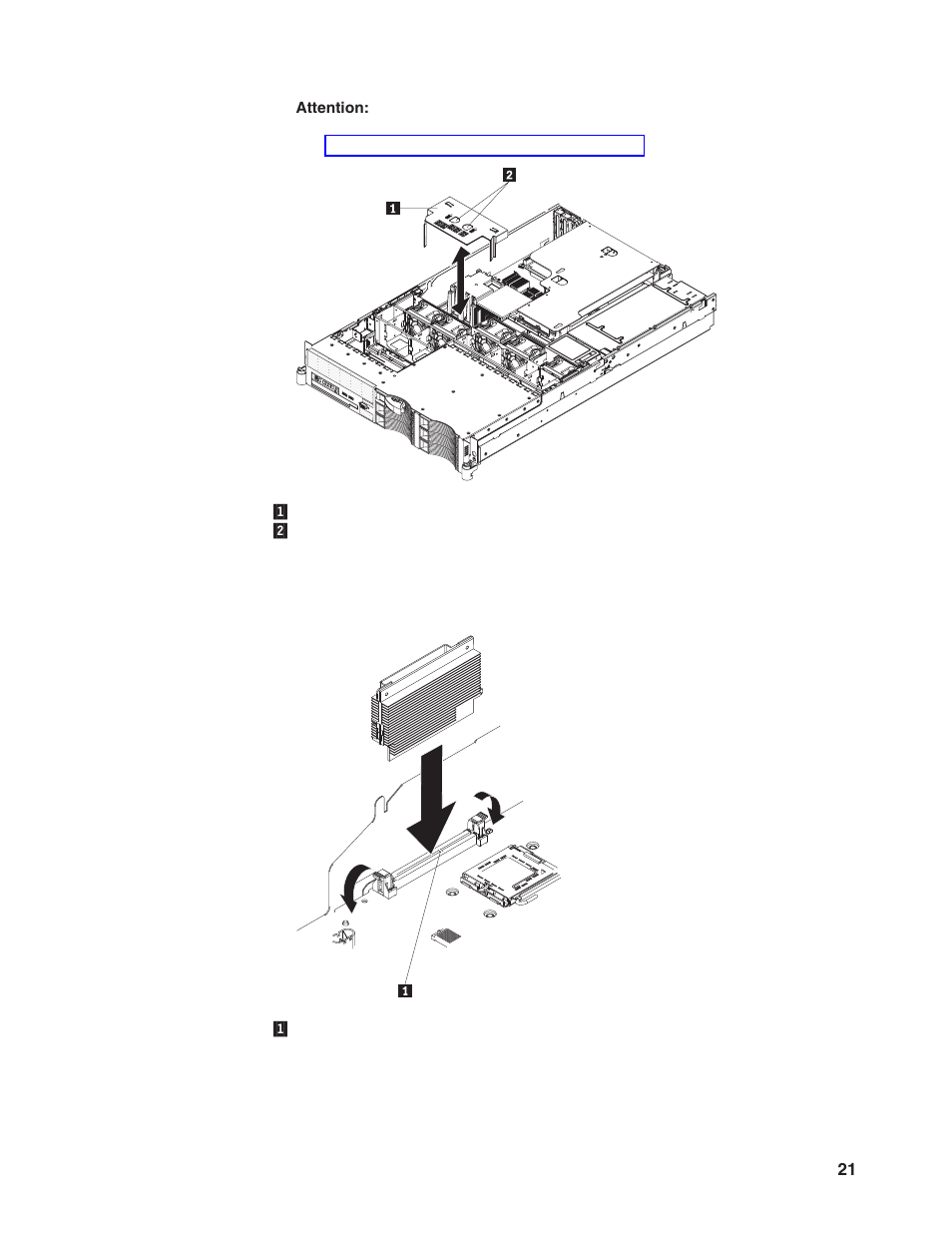 Attention:

2

1

1
2

1

1

21