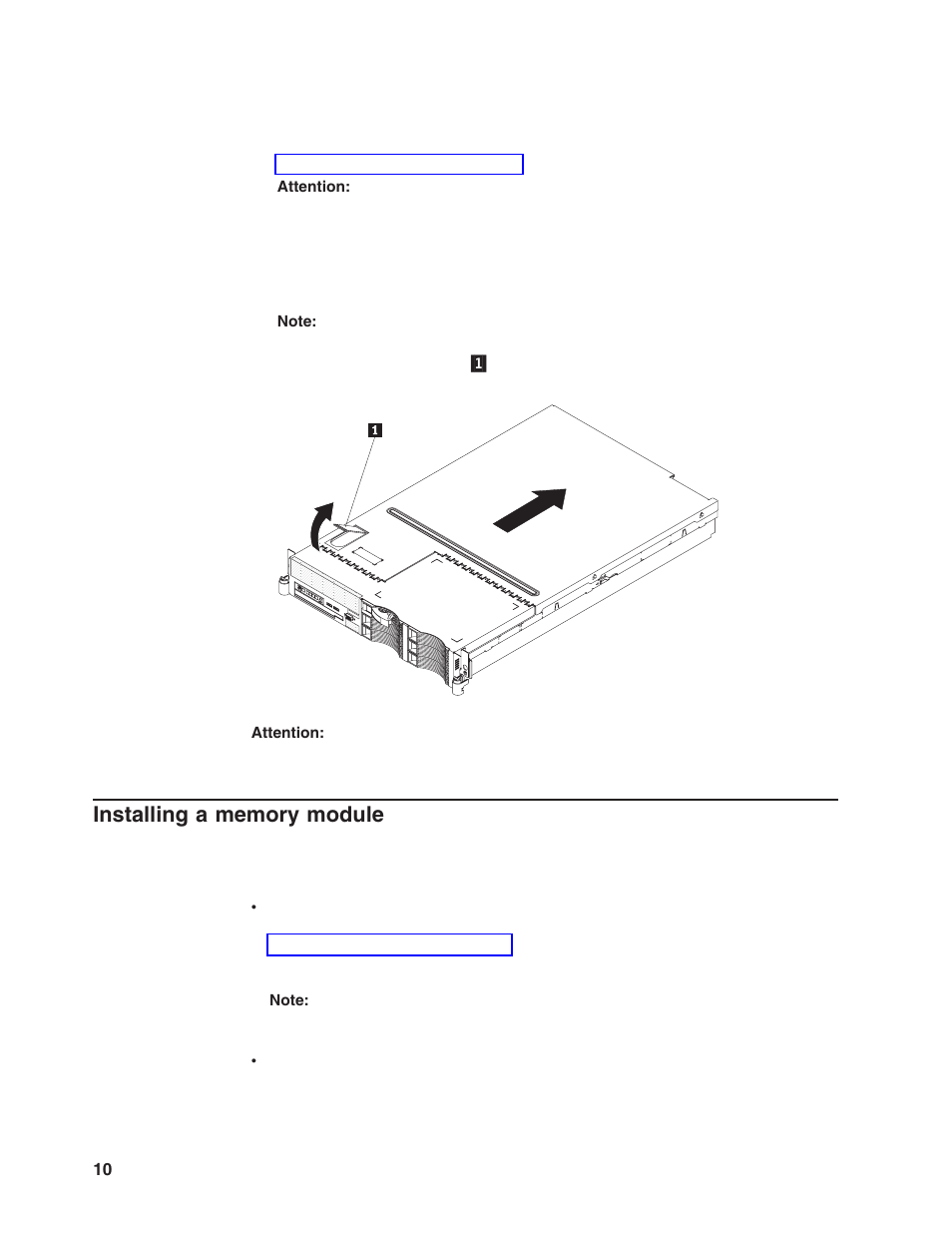 Attention:

Note:

1

1

Attention:

Installing a memory module

•

Note:

•

10