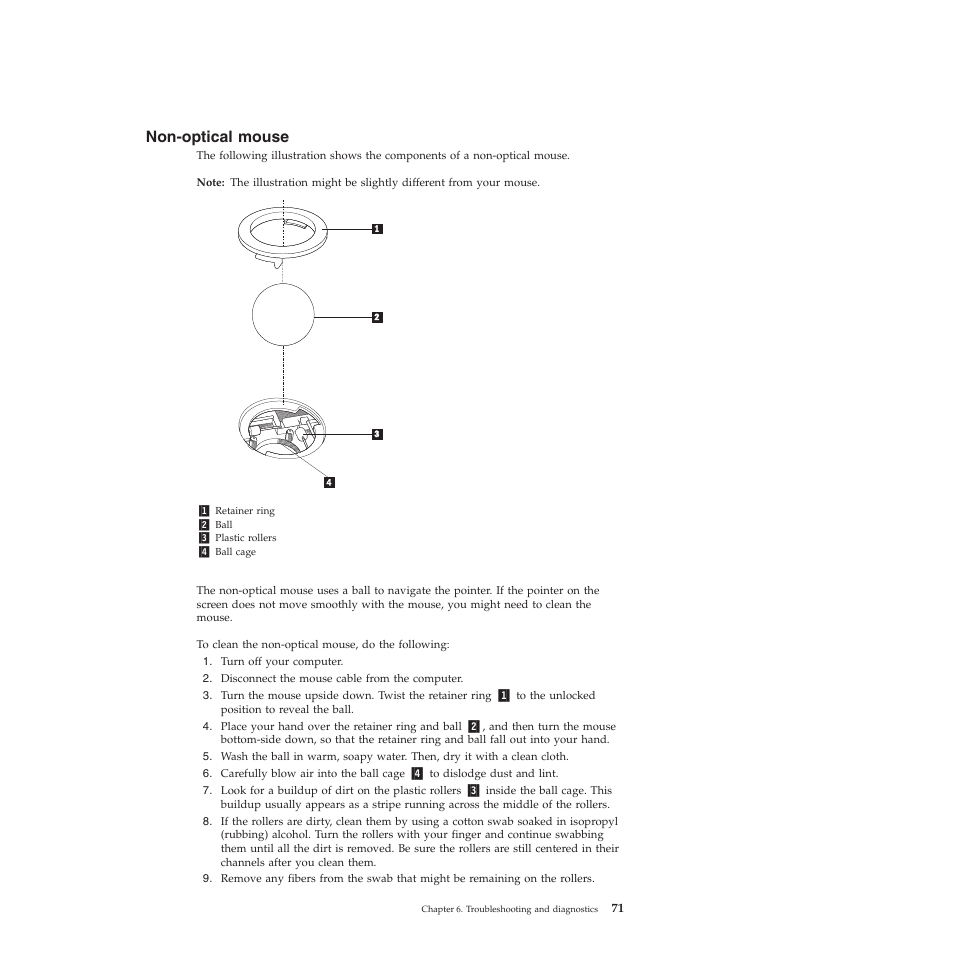 Non-optical mouse

The following illustration shows the components of a non-optical mouse.

Note: The illustration might be slightly different from your mouse.

1

2

3

4

1 Retainer ring
2 Ball
3 Plastic rollers
4 Ball cage

The non-optical mouse uses a ball to navigate the pointer. If the pointer on the screen does not move smoothly with the mouse, you might need to clean the mouse.

To clean the non-optical mouse, do the following:
1. Turn off your computer.
2. Disconnect the mouse cable from the computer.
3. Turn the mouse upside down. Twist the retainer ring 1 to the unlocked position to reveal the ball.
4. Place your hand over the retainer ring and ball 2, and then turn the mouse bottom-side down, so that the retainer ring and ball fall out into your hand.
5. Wash the ball in warm, soapy water. Then, dry it with a clean cloth.
6. Carefully blow air into the ball cage 4 to dislodge dust and lint.
7. Look for a buildup of dirt on the plastic rollers 3 inside the ball cage. This buildup usually appears as a stripe running across the middle of the rollers.
8. If the rollers are dirty, clean them by using a cotton swab soaked in isopropyl (rubbing) alcohol. Turn the rollers with your finger and continue swabbing them until all the dirt is removed. Be sure the rollers are still centered in their channels after you clean them.
9. Remove any fibers from the swab that might be remaining on the rollers.

Chapter 6. Troubleshooting and diagnostics 71