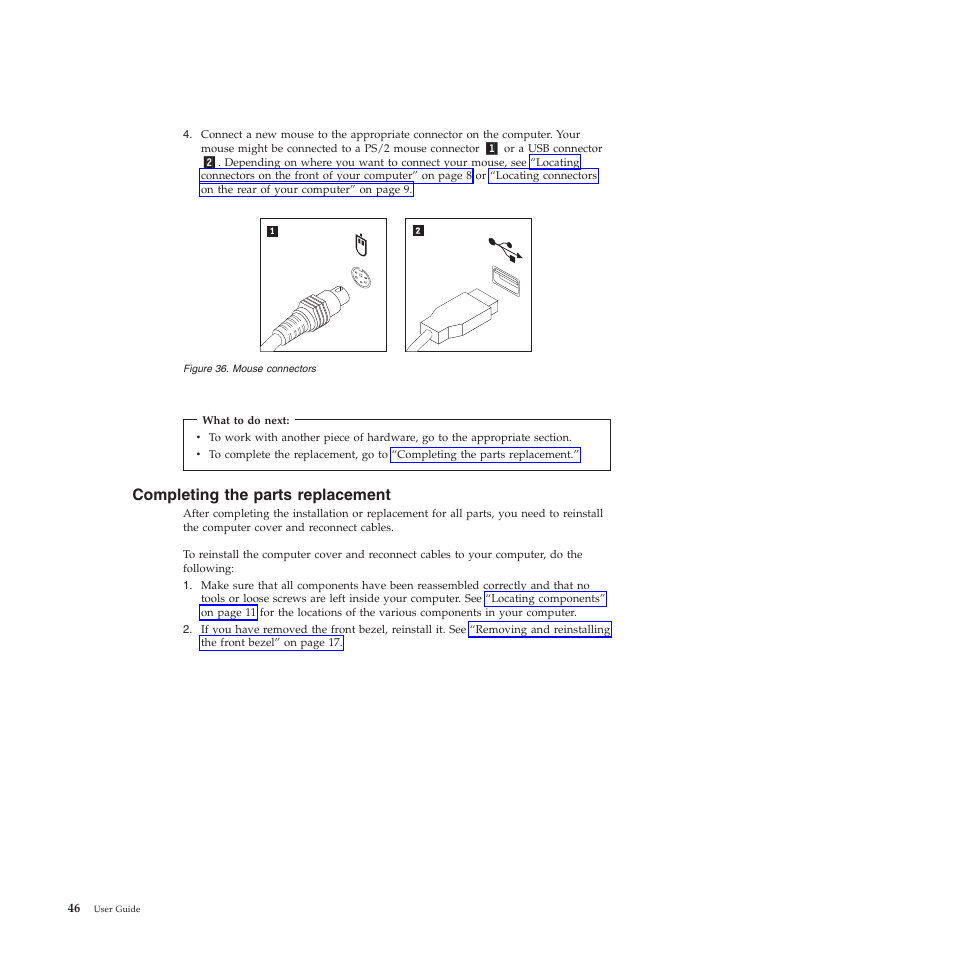 4. Connect a new mouse to the appropriate connector on the computer. Your mouse might be connected to a PS/2 mouse connector 1 or a USB connector 2. Depending on where you want to connect your mouse, see "Locating connectors on the front of your computer" on page 8 or "Locating connectors on the rear of your computer" on page 9.

1

2

Figure 36. Mouse connectors

What to do next:
• To work with another piece of hardware, go to the appropriate section.
• To complete the replacement, go to "Completing the parts replacement."

Completing the parts replacement

After completing the installation or replacement for all parts, you need to reinstall the computer cover and reconnect cables.

To reinstall the computer cover and reconnect cables to your computer, do the following:

1. Make sure that all components have been reassembled correctly and that no tools or loose screws are left inside your computer. See "Locating components" on page 11 for the locations of the various components in your computer.
2. If you have removed the front bezel, reinstall it. See "Removing and reinstalling the front bezel" on page 17.

46 User Guide