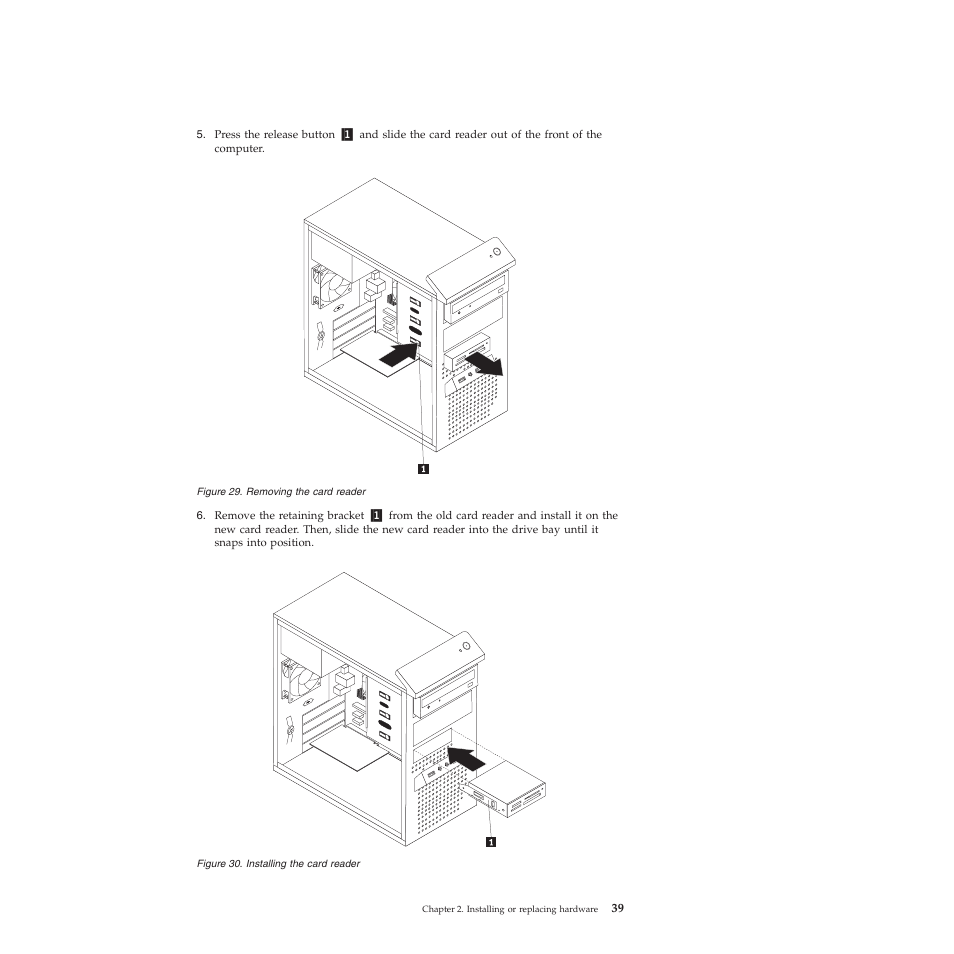 5. Press the release button 1 and slide the card reader out of the front of the computer.

1

Figure 29. Removing the card reader

6. Remove the retaining bracket 1 from the old card reader and install it on the new card reader. Then, slide the new card reader into the drive bay until it snaps into position.

1

Figure 30. Installing the card reader

Chapter 2. Installing or replacing hardware 39