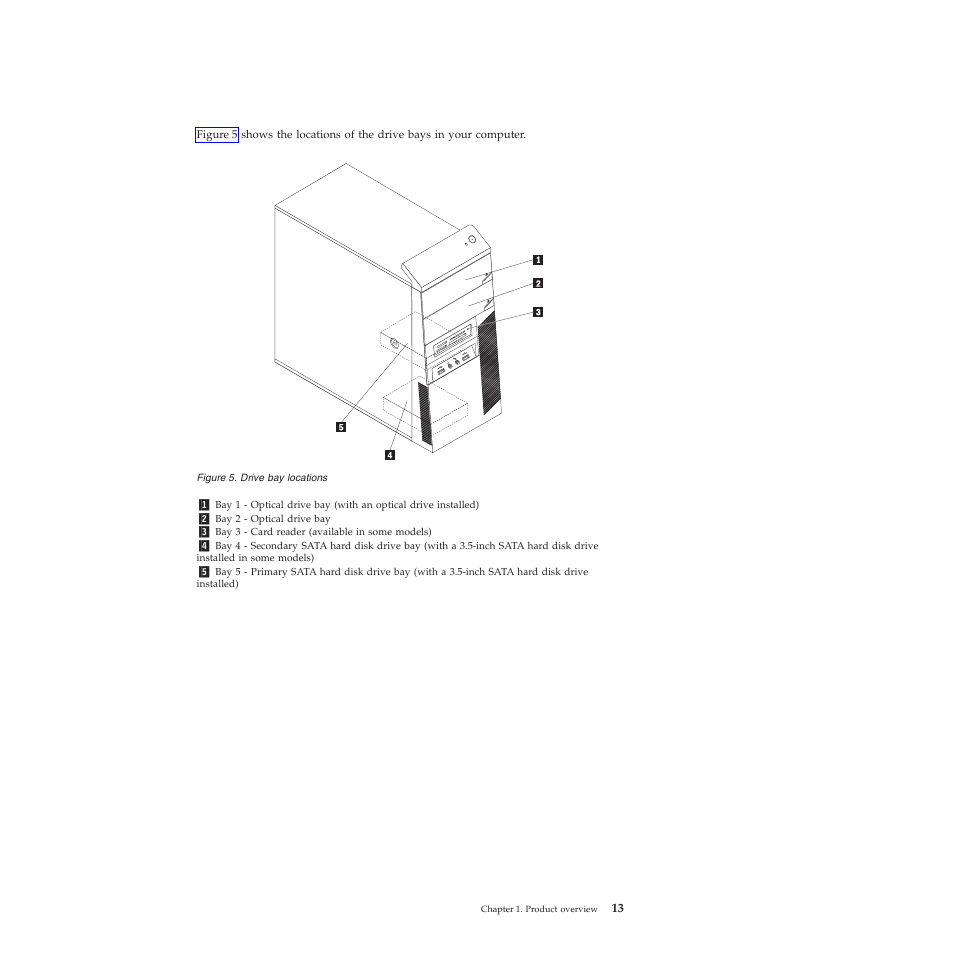 Figure 5 shows the locations of the drive bays in your computer.

1
2
3
5
4

Figure 5. Drive bay locations

1 Bay 1 - Optical drive bay (with an optical drive installed)
2 Bay 2 - Optical drive bay
3 Bay 3 - Card reader (available in some models)
4 Bay 4 - Secondary SATA hard disk drive bay (with a 3.5-inch SATA hard disk drive installed in some models)
5 Bay 5 - Primary SATA hard disk drive bay (with a 3.5-inch SATA hard disk drive installed)

Chapter 1. Product overview 13