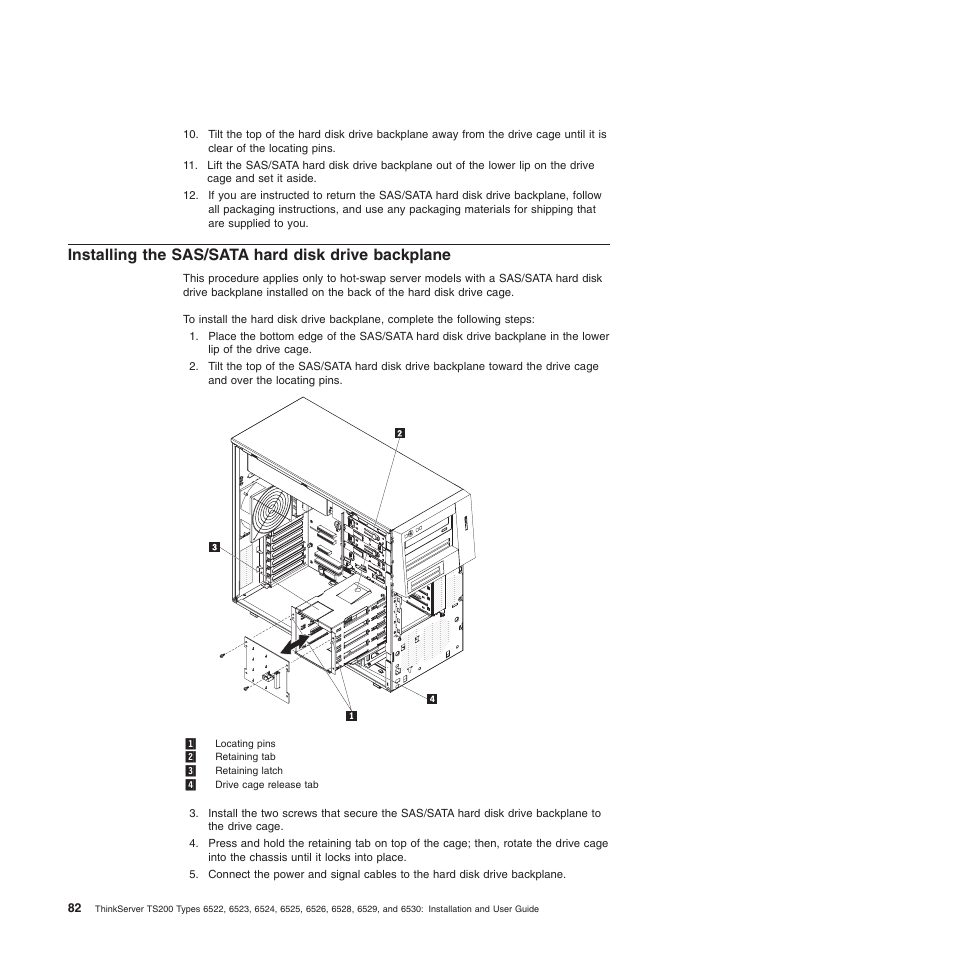 10. Tilt the top of the hard disk drive backplane away from the drive cage until it is clear of the locating pins.
11. Lift the SAS/SATA hard disk drive backplane out of the lower lip on the drive cage and set it aside.
12. If you are instructed to return the SAS/SATA hard disk drive backplane, follow all packaging instructions, and use any packaging materials for shipping that are supplied to you.

Installing the SAS/SATA hard disk drive backplane

This procedure applies only to hot-swap server models with a SAS/SATA hard disk drive backplane installed on the back of the hard disk drive cage.

To install the hard disk drive backplane, complete the following steps:
1. Place the bottom edge of the SAS/SATA hard disk drive backplane in the lower lip of the drive cage.
2. Tilt the top of the SAS/SATA hard disk drive backplane toward the drive cage and over the locating pins.

2
3
4
1

1 Locating pins
2 Retaining tab
3 Retaining latch
4 Drive cage release tab

3. Install the two screws that secure the SAS/SATA hard disk drive backplane to the drive cage.
4. Press and hold the retaining tab on top of the cage; then, rotate the drive cage into the chassis until it locks into place.
5. Connect the power and signal cables to the hard disk drive backplane.

82 ThinkServer TS200 Types 6522, 6523, 6524, 6525, 6526, 6528, 6529, and 6530: Installation and User Guide