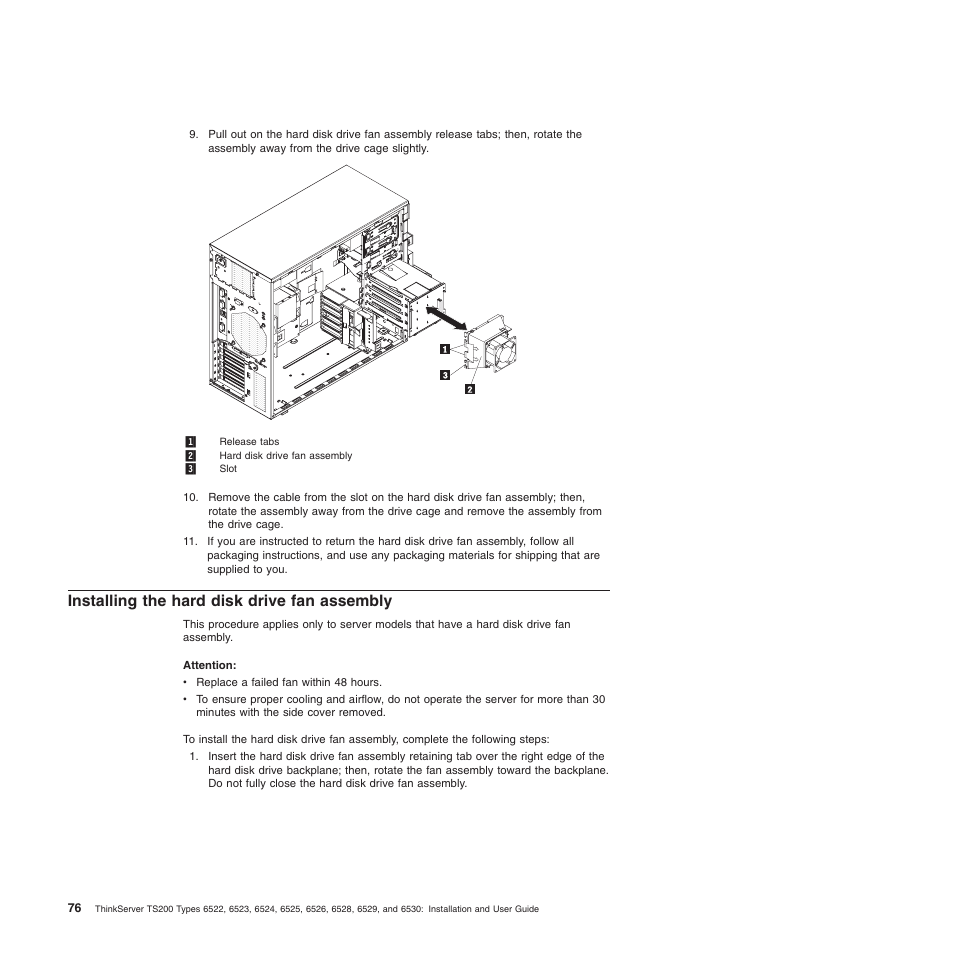 9. Pull out on the hard disk drive fan assembly release tabs; then, rotate the assembly away from the drive cage slightly.

1
3
2

1 Release tabs
2 Hard disk drive fan assembly
3 Slot

10. Remove the cable from the slot on the hard disk drive fan assembly; then, rotate the assembly away from the drive cage and remove the assembly from the drive cage.
11. If you are instructed to return the hard disk drive fan assembly, follow all packaging instructions, and use any packaging materials for shipping that are supplied to you.

Installing the hard disk drive fan assembly

This procedure applies only to server models that have a hard disk drive fan assembly.

Attention:
• Replace a failed fan within 48 hours.
• To ensure proper cooling and airflow, do not operate the server for more than 30 minutes with the side cover removed.

To install the hard disk drive fan assembly, complete the following steps:
1. Insert the hard disk drive fan assembly retaining tab over the right edge of the hard disk drive backplane; then, rotate the fan assembly toward the backplane. Do not fully close the hard disk drive fan assembly.

76 ThinkServer TS200 Types 6522, 6523, 6524, 6525, 6526, 6528, 6529, and 6530: Installation and User Guide