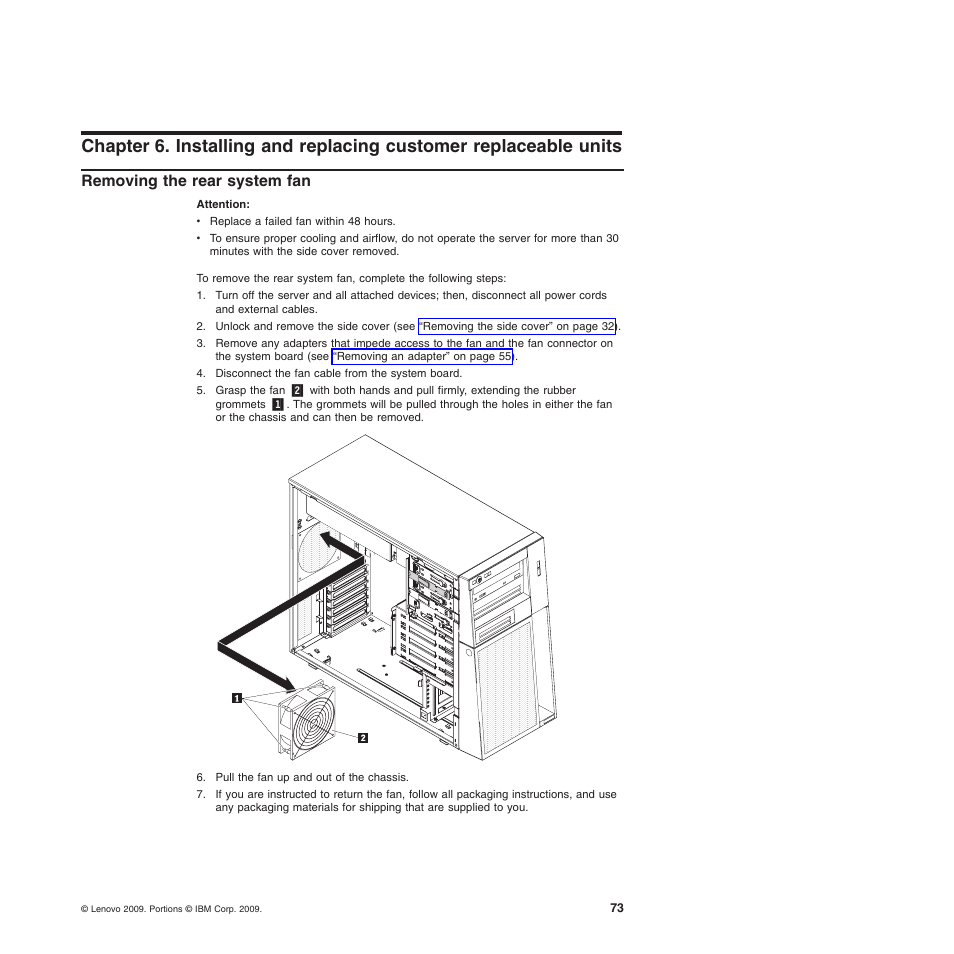 Chapter 6. Installing and replacing customer replaceable units

Removing the rear system fan

Attention:

• Replace a failed fan within 48 hours.

• To ensure proper cooling and airflow, do not operate the server for more than 30 minutes with the side cover removed.

To remove the rear system fan, complete the following steps:

1. Turn off the server and all attached devices; then, disconnect all power cords and external cables.

2. Unlock and remove the side cover (see "Removing the side cover" on page 32).

3. Remove any adapters that impede access to the fan and the fan connector on the system board (see "Removing an adapter" on page 55).

4. Disconnect the fan cable from the system board.

5. Grasp the fan 2 with both hands and pull firmly, extending the rubber grommets 1. The grommets will be pulled through the holes in either the fan or the chassis and can then be removed.

1

2

6. Pull the fan up and out of the chassis.

7. If you are instructed to return the fan, follow all packaging instructions, and use any packaging materials for shipping that are supplied to you.

© Lenovo 2009. Portions © IBM Corp. 2009.

73