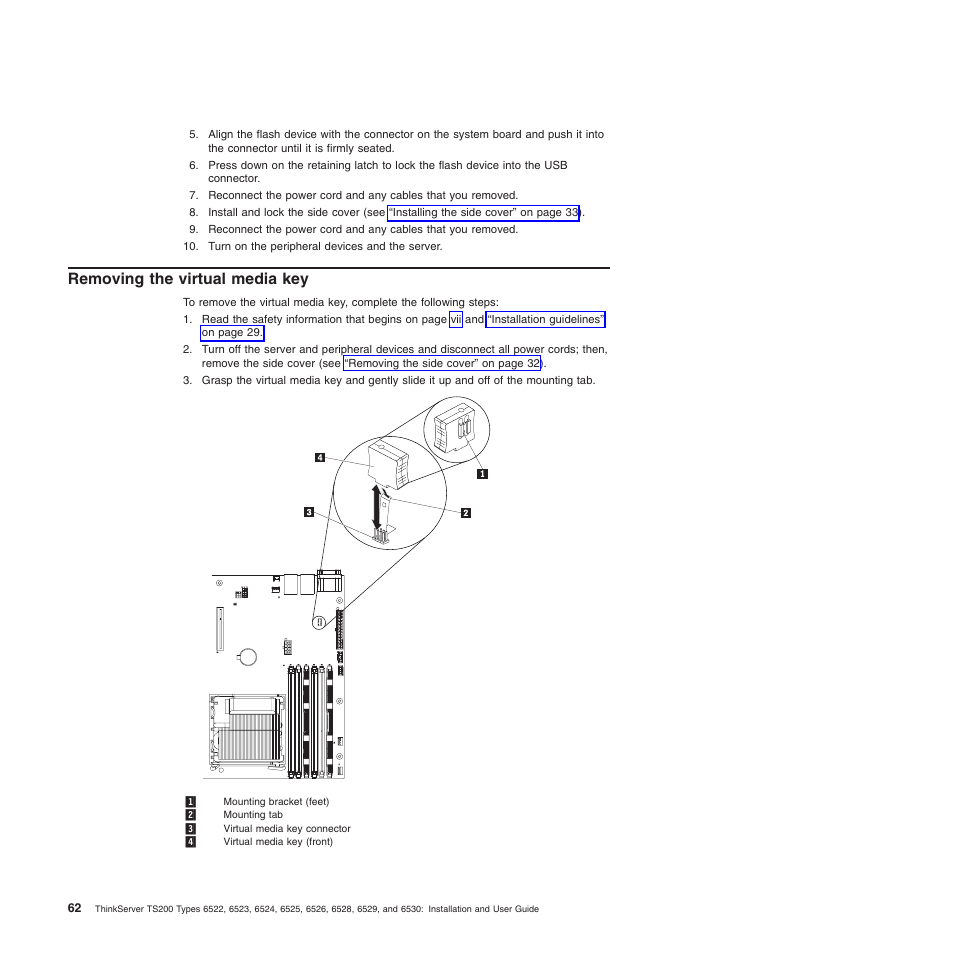 5. Align the flash device with the connector on the system board and push it into the connector until it is firmly seated.

6. Press down on the retaining latch to lock the flash device into the USB connector.

7. Reconnect the power cord and any cables that you removed.

8. Install and lock the side cover (see "Installing the side cover" on page 33).

9. Reconnect the power cord and any cables that you removed.

10. Turn on the peripheral devices and the server.

Removing the virtual media key

To remove the virtual media key, complete the following steps:

1. Read the safety information that begins on page vii and "Installation guidelines" on page 29.

2. Turn off the server and peripheral devices and disconnect all power cords; then, remove the side cover (see "Removing the side cover" on page 32).

3. Grasp the virtual media key and gently slide it up and off of the mounting tab.

4

1

3

2

1 Mounting bracket (feet)
2 Mounting tab
3 Virtual media key connector
4 Virtual media key (front)

62 ThinkServer TS200 Types 6522, 6523, 6524, 6525, 6526, 6528, 6529, and 6530: Installation and User Guide