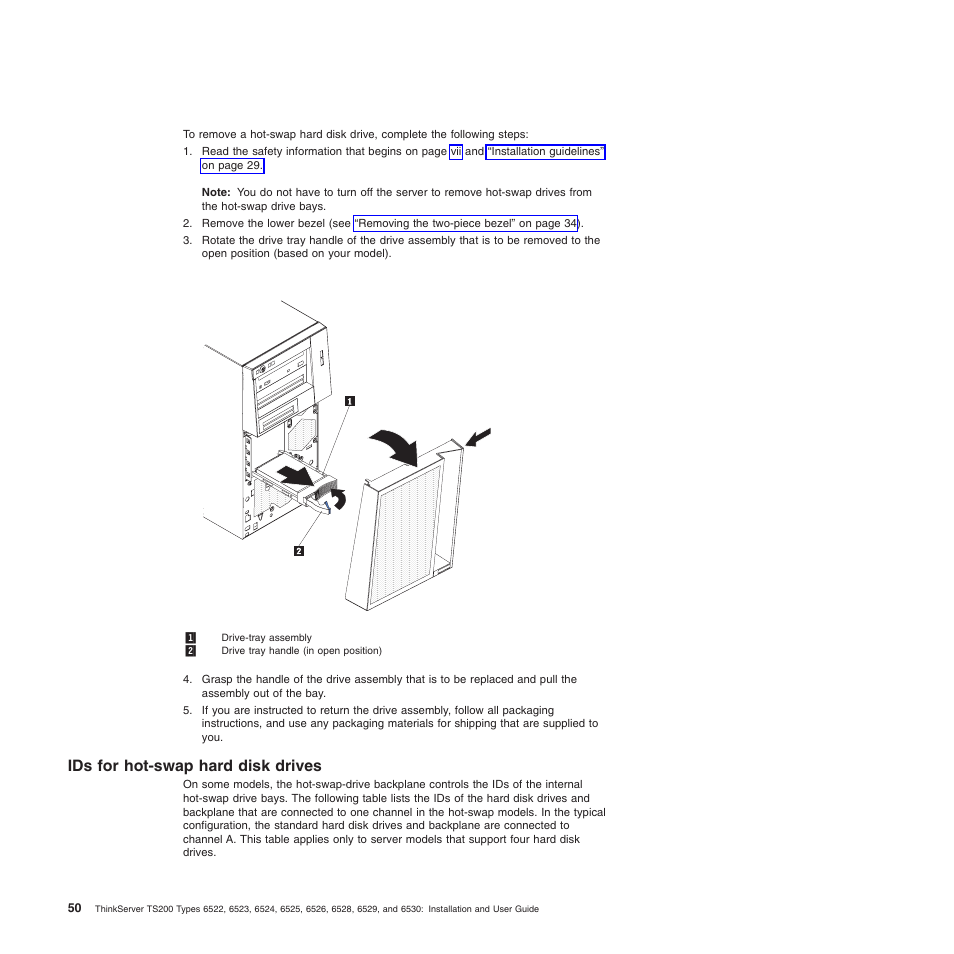 To remove a hot-swap hard disk drive, complete the following steps:

1. Read the safety information that begins on page vii and "Installation guidelines" on page 29.

Note: You do not have to turn off the server to remove hot-swap drives from the hot-swap drive bays.

2. Remove the lower bezel (see "Removing the two-piece bezel" on page 34).
3. Rotate the drive tray handle of the drive assembly that is to be removed to the open position (based on your model).

1

2

1 Drive-tray assembly
2 Drive tray handle (in open position)

4. Grasp the handle of the drive assembly that is to be replaced and pull the assembly out of the bay.
5. If you are instructed to return the drive assembly, follow all packaging instructions, and use any packaging materials for shipping that are supplied to you.

IDs for hot-swap hard disk drives

On some models, the hot-swap-drive backplane controls the IDs of the internal hot-swap drive bays. The following table lists the IDs of the hard disk drives and backplane that are connected to one channel in the hot-swap models. In the typical configuration, the standard hard disk drives and backplane are connected to channel A. This table applies only to server models that support four hard disk drives.

50 ThinkServer TS200 Types 6522, 6523, 6524, 6525, 6526, 6528, 6529, and 6530: Installation and User Guide