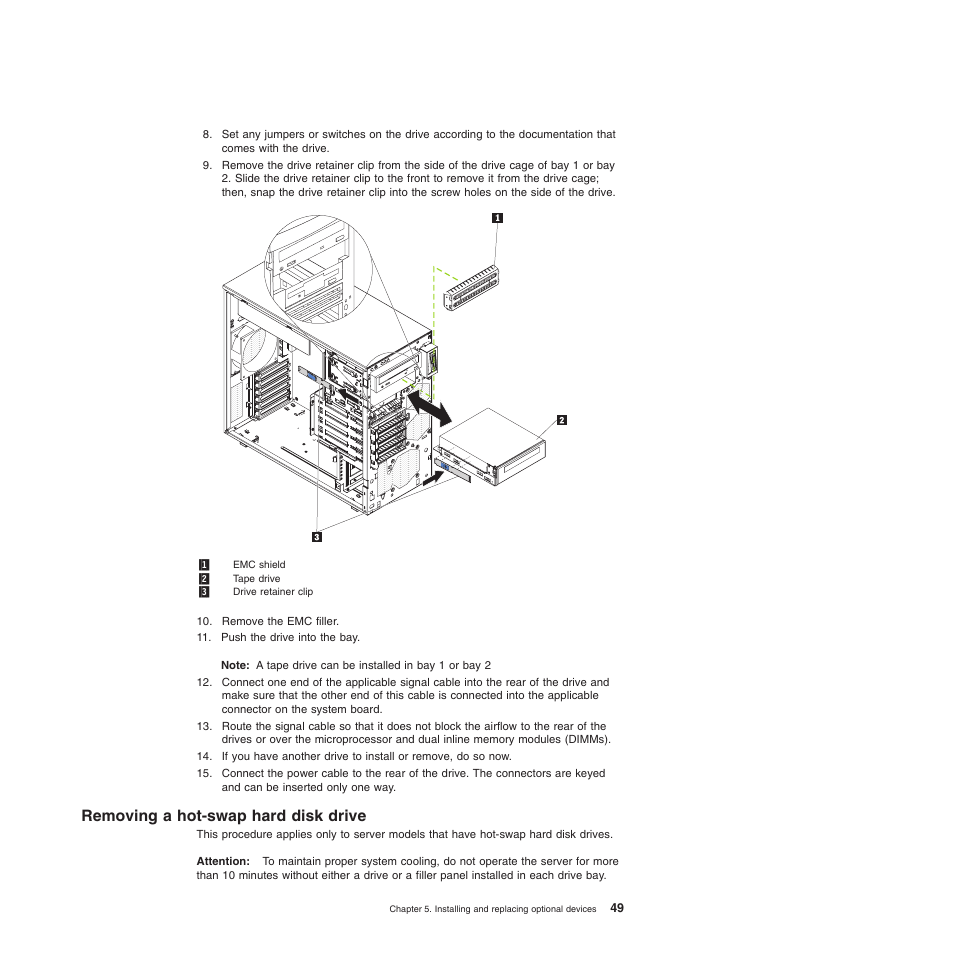 8. Set any jumpers or switches on the drive according to the documentation that comes with the drive.
9. Remove the drive retainer clip from the side of the drive cage of bay 1 or bay 2. Slide the drive retainer clip to the front to remove it from the drive cage; then, snap the drive retainer clip into the screw holes on the side of the drive.

1

2

3

1 EMC shield
2 Tape drive
3 Drive retainer clip

10. Remove the EMC filler.
11. Push the drive into the bay.

Note: A tape drive can be installed in bay 1 or bay 2
12. Connect one end of the applicable signal cable into the rear of the drive and make sure that the other end of this cable is connected into the applicable connector on the system board.
13. Route the signal cable so that it does not block the airflow to the rear of the drives or over the microprocessor and dual inline memory modules (DIMMs).
14. If you have another drive to install or remove, do so now.
15. Connect the power cable to the rear of the drive. The connectors are keyed and can be inserted only one way.

Removing a hot-swap hard disk drive
This procedure applies only to server models that have hot-swap hard disk drives.

Attention: To maintain proper system cooling, do not operate the server for more than 10 minutes without either a drive or a filler panel installed in each drive bay.

Chapter 5. Installing and replacing optional devices 49