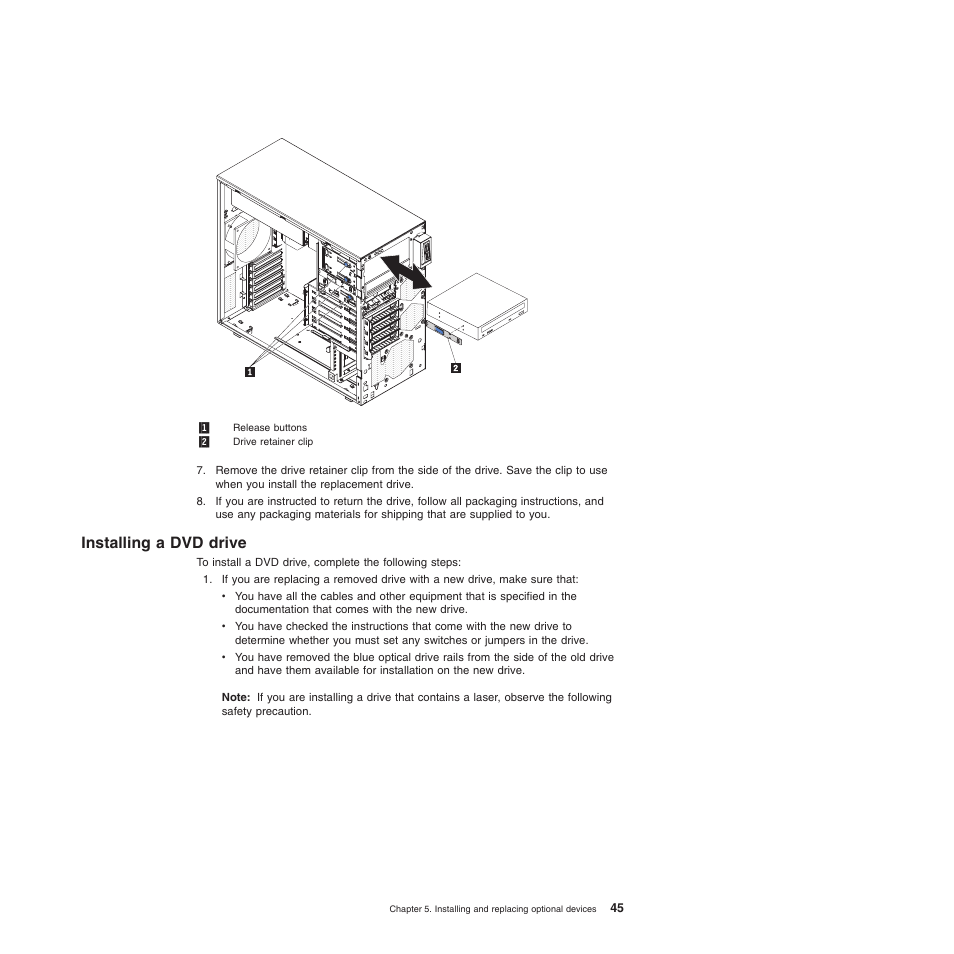 1

2

1 Release buttons
2 Drive retainer clip

7. Remove the drive retainer clip from the side of the drive. Save the clip to use when you install the replacement drive.
8. If you are instructed to return the drive, follow all packaging instructions, and use any packaging materials for shipping that are supplied to you.

Installing a DVD drive

To install a DVD drive, complete the following steps:
1. If you are replacing a removed drive with a new drive, make sure that:
• You have all the cables and other equipment that is specified in the documentation that comes with the new drive.
• You have checked the instructions that come with the new drive to determine whether you must set any switches or jumpers in the drive.
• You have removed the blue optical drive rails from the side of the old drive and have them available for installation on the new drive.

Note: If you are installing a drive that contains a laser, observe the following safety precaution.

Chapter 5. Installing and replacing optional devices 45