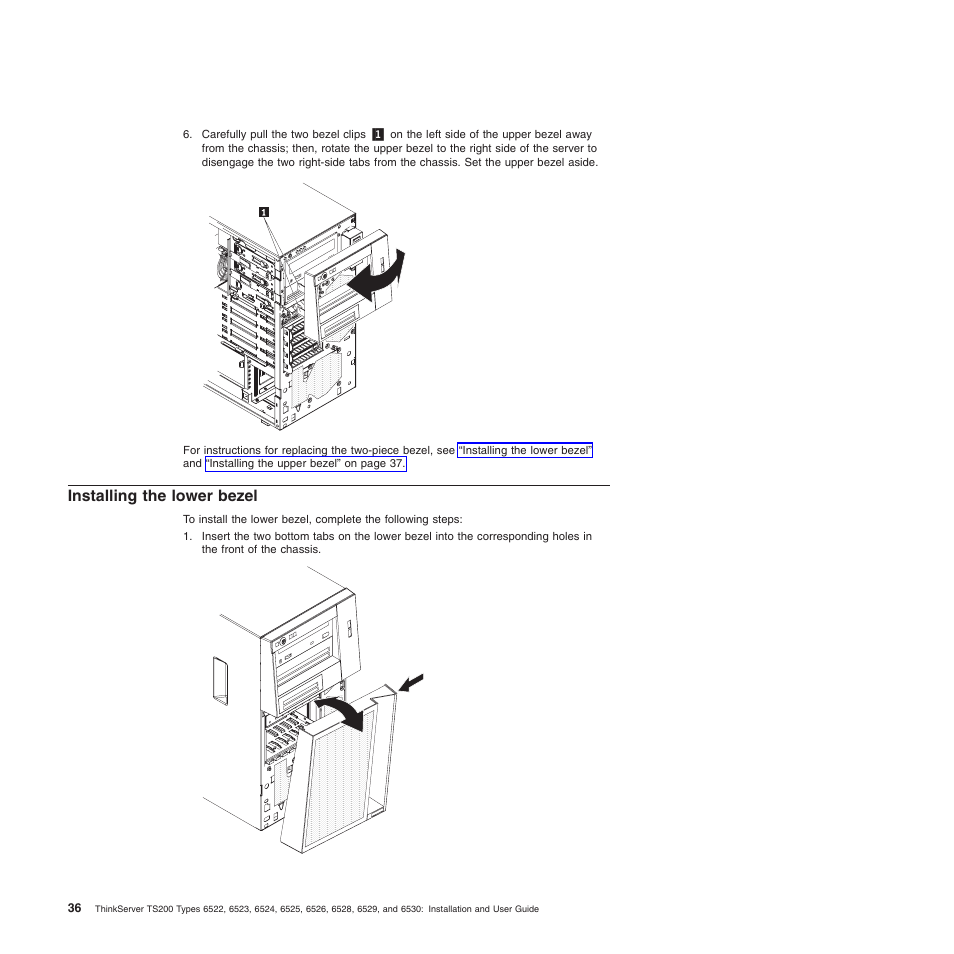 6. Carefully pull the two bezel clips 1 on the left side of the upper bezel away from the chassis; then, rotate the upper bezel to the right side of the server to disengage the two right-side tabs from the chassis. Set the upper bezel aside.

1

For instructions for replacing the two-piece bezel, see "Installing the lower bezel" and "Installing the upper bezel" on page 37.

Installing the lower bezel

To install the lower bezel, complete the following steps:

1. Insert the two bottom tabs on the lower bezel into the corresponding holes in the front of the chassis.

36 ThinkServer TS200 Types 6522, 6523, 6524, 6525, 6526, 6528, 6529, and 6530: Installation and User Guide