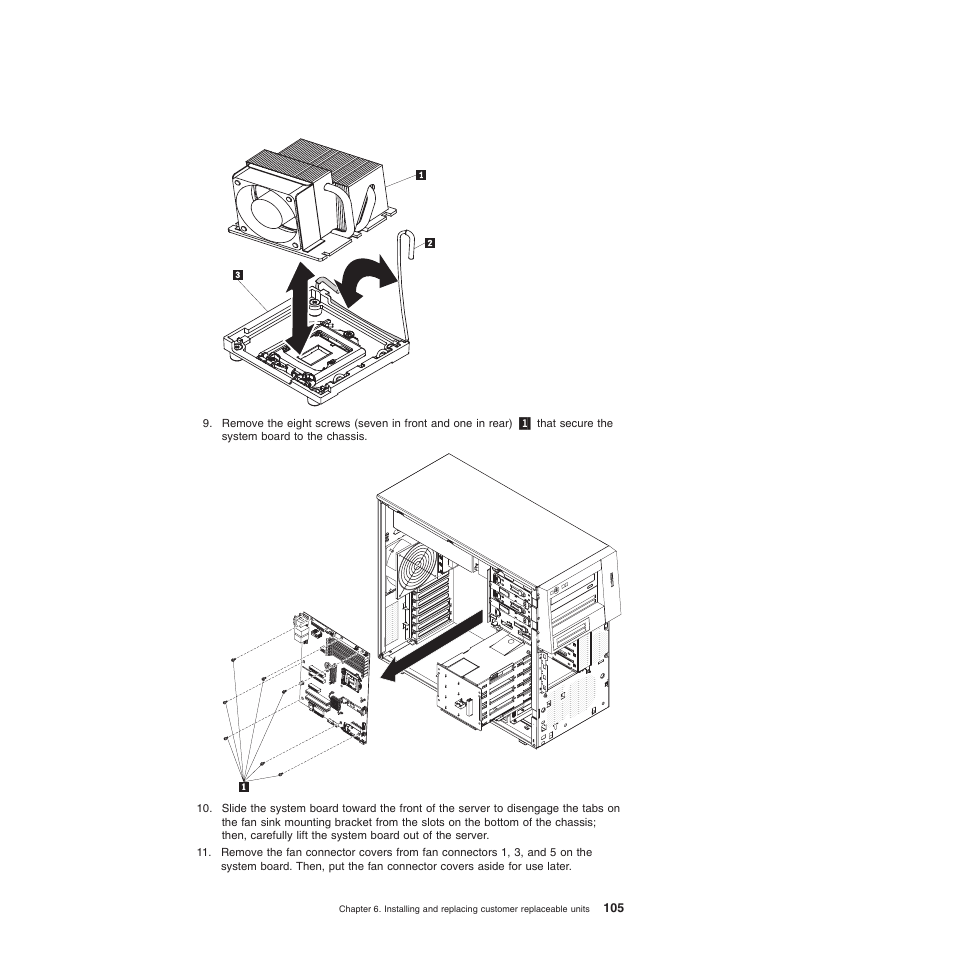 1

2

3

9. Remove the eight screws (seven in front and one in rear) 1 that secure the system board to the chassis.

1

10. Slide the system board toward the front of the server to disengage the tabs on the fan sink mounting bracket from the slots on the bottom of the chassis; then, carefully lift the system board out of the server.

11. Remove the fan connector covers from fan connectors 1, 3, and 5 on the system board. Then, put the fan connector covers aside for use later.

Chapter 6. Installing and replacing customer replaceable units 105