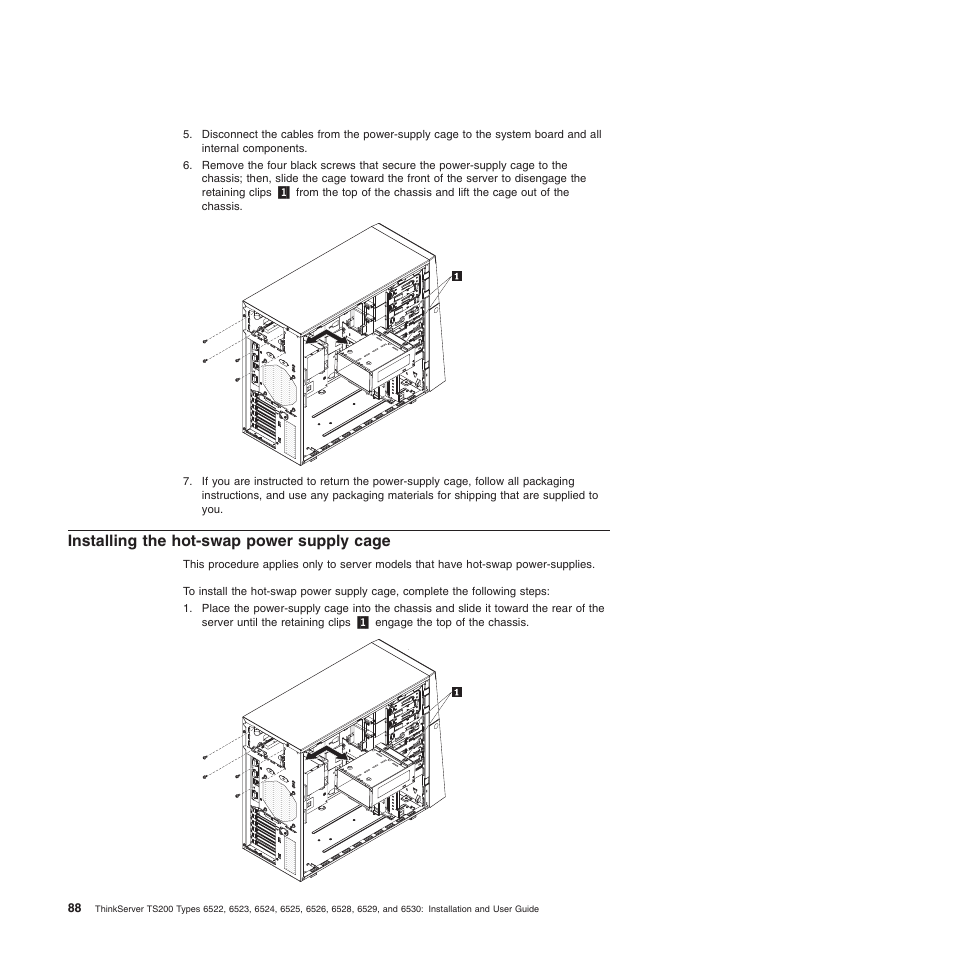 5. Disconnect the cables from the power-supply cage to the system board and all internal components.

6. Remove the four black screws that secure the power-supply cage to the chassis; then, slide the cage toward the front of the server to disengage the retaining clips 1 from the top of the chassis and lift the cage out of the chassis.

1

7. If you are instructed to return the power-supply cage, follow all packaging instructions, and use any packaging materials for shipping that are supplied to you.

Installing the hot-swap power supply cage

This procedure applies only to server models that have hot-swap power-supplies.

To install the hot-swap power supply cage, complete the following steps:

1. Place the power-supply cage into the chassis and slide it toward the rear of the server until the retaining clips 1 engage the top of the chassis.

1

88 ThinkServer TS200 Types 6522, 6523, 6524, 6525, 6526, 6528, 6529, and 6530: Installation and User Guide