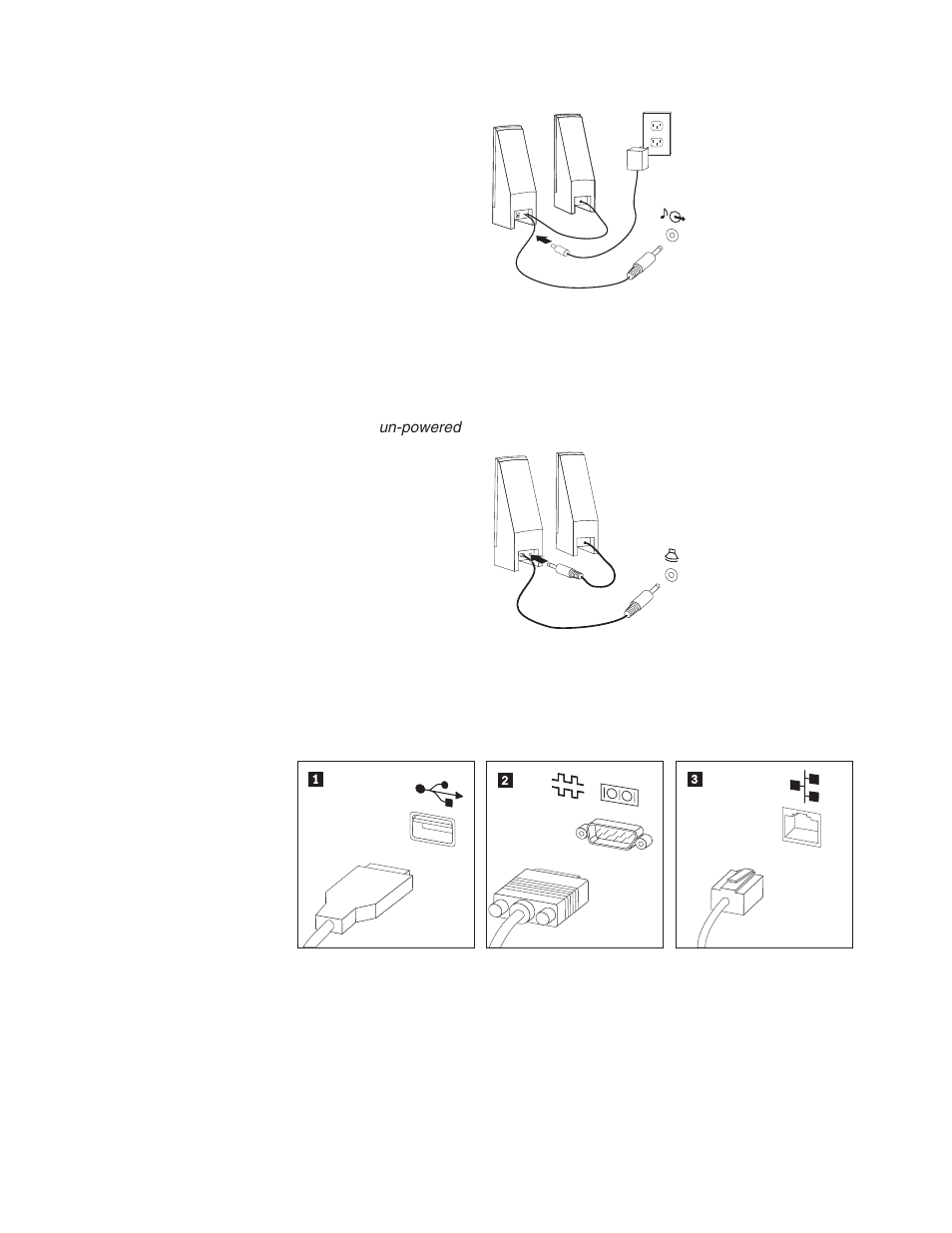 un-powered

1

2

3