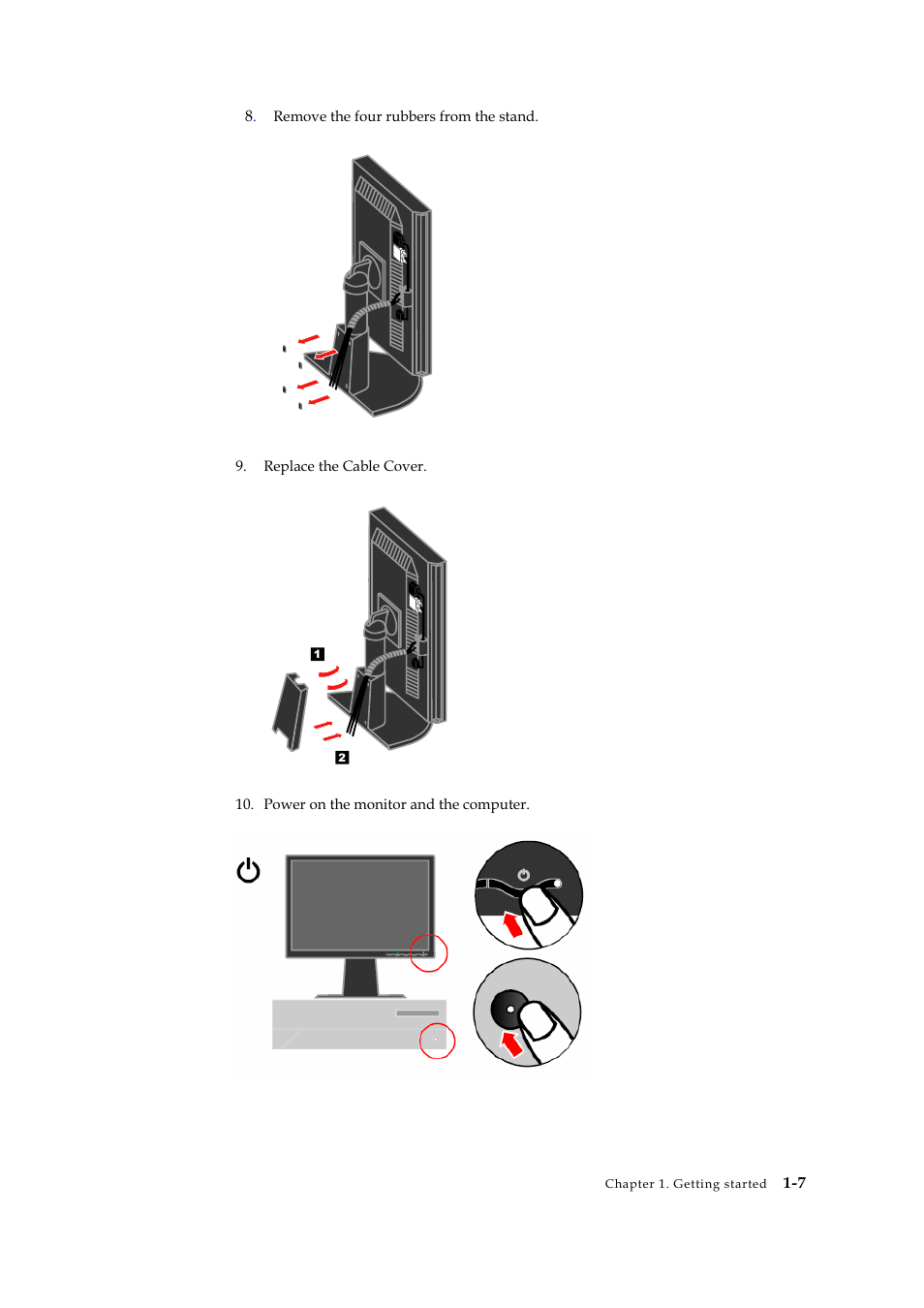 8. Remove the four rubbers from the stand.

9. Replace the Cable Cover.

1

2

10. Power on the monitor and the computer.

Chapter 1. Getting started 1-7