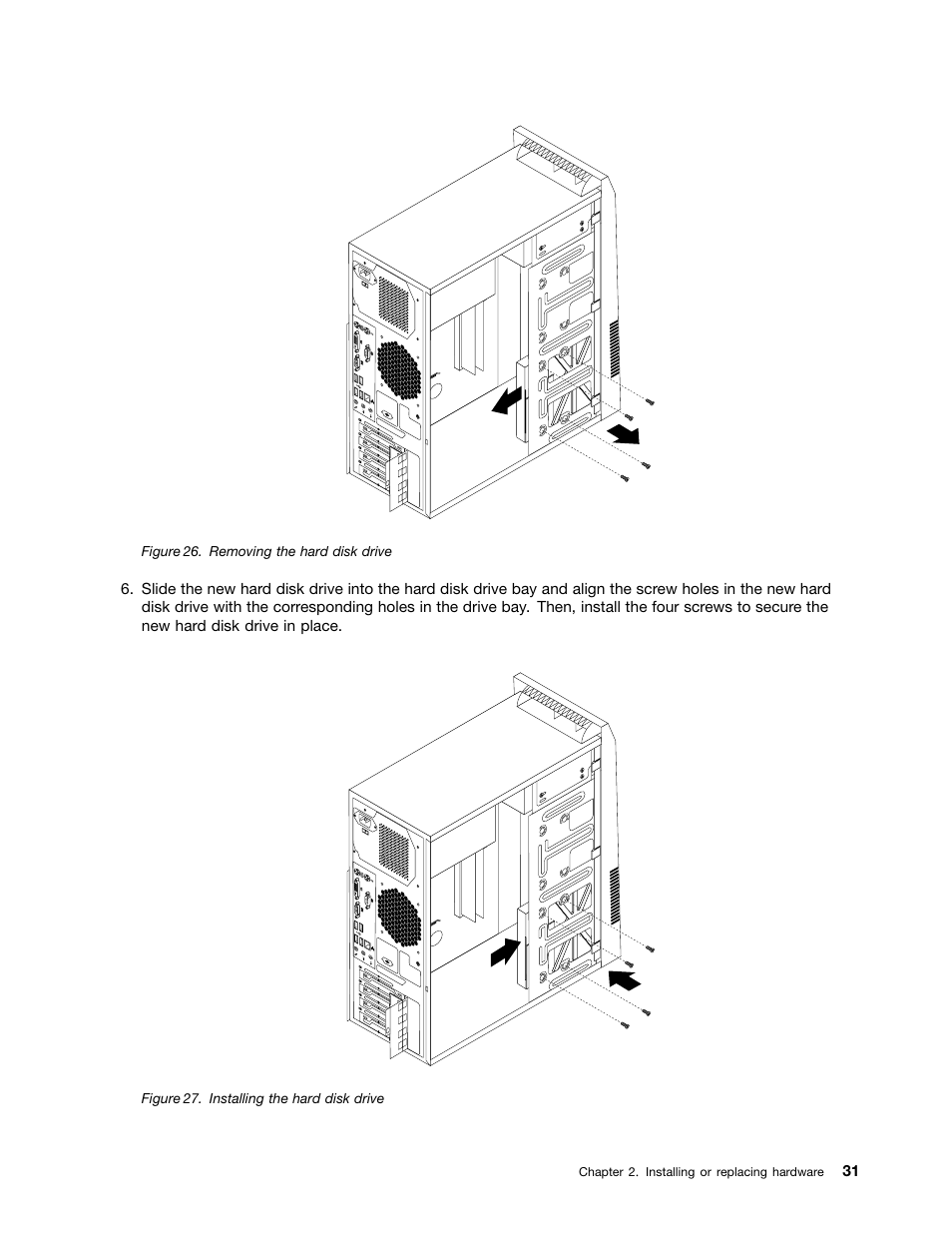 Figure 26. Removing the hard disk drive

6. Slide the new hard disk drive into the hard disk drive bay and align the screw holes in the new hard disk drive with the corresponding holes in the drive bay. Then, install the four screws to secure the new hard disk drive in place.

Figure 27. Installing the hard disk drive

Chapter 2. Installing or replacing hardware 31