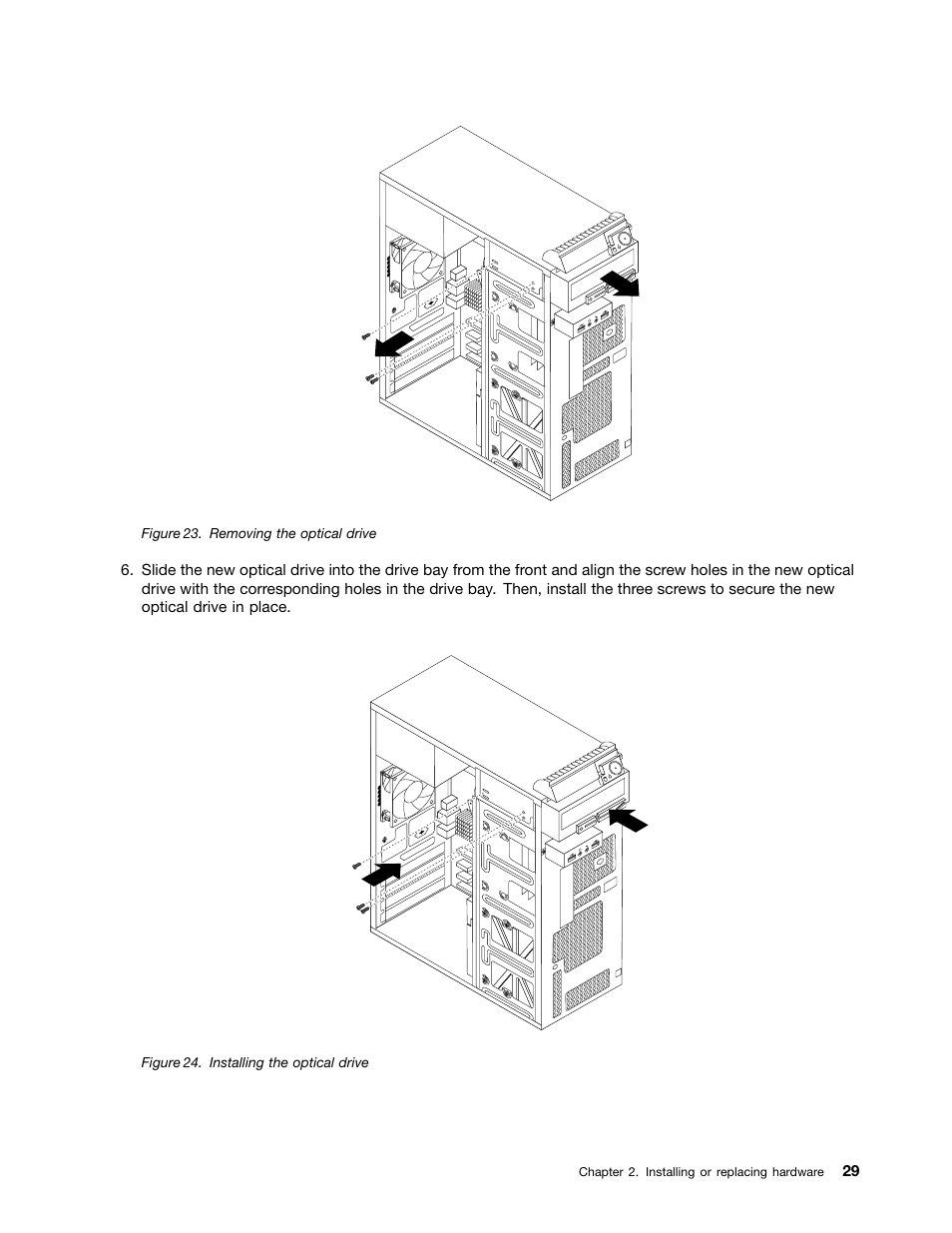 Figure 23. Removing the optical drive

6. Slide the new optical drive into the drive bay from the front and align the screw holes in the new optical drive with the corresponding holes in the drive bay. Then, install the three screws to secure the new optical drive in place.

Figure 24. Installing the optical drive

Chapter 2. Installing or replacing hardware 29