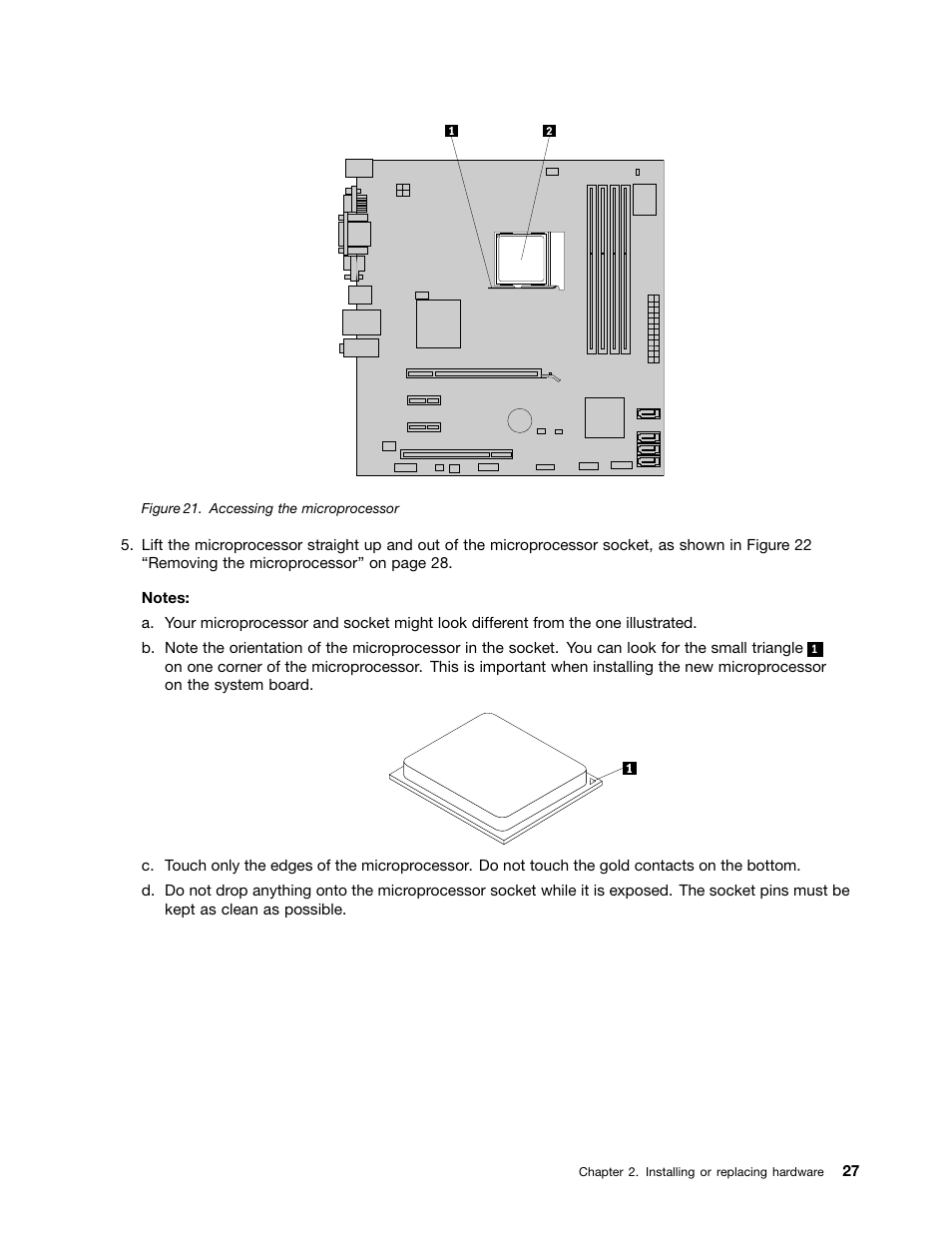 1
2

Figure 21. Accessing the microprocessor

5. Lift the microprocessor straight up and out of the microprocessor socket, as shown in Figure 22 “Removing the microprocessor” on page 28.

Notes:

a. Your microprocessor and socket might look different from the one illustrated.

b. Note the orientation of the microprocessor in the socket. You can look for the small triangle 1 on one corner of the microprocessor. This is important when installing the new microprocessor on the system board.

1

c. Touch only the edges of the microprocessor. Do not touch the gold contacts on the bottom.

d. Do not drop anything onto the microprocessor socket while it is exposed. The socket pins must be kept as clean as possible.

Chapter 2. Installing or replacing hardware 27