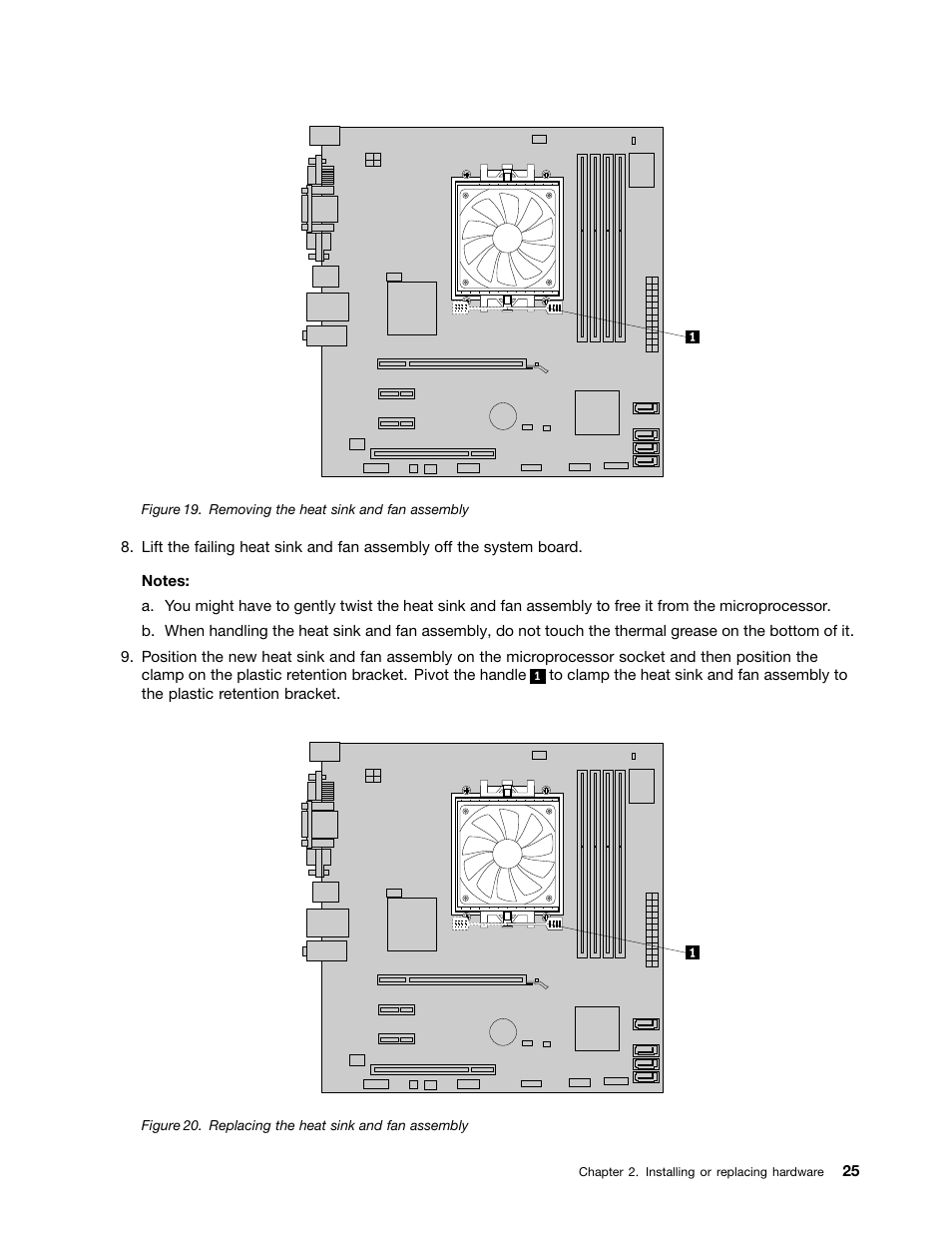 1

Figure 19. Removing the heat sink and fan assembly

8. Lift the failing heat sink and fan assembly off the system board.

Notes:

a. You might have to gently twist the heat sink and fan assembly to free it from the microprocessor.

b. When handling the heat sink and fan assembly, do not touch the thermal grease on the bottom of it.

9. Position the new heat sink and fan assembly on the microprocessor socket and then position the clamp on the plastic retention bracket. Pivot the handle 1 to clamp the heat sink and fan assembly to the plastic retention bracket.

1

Figure 20. Replacing the heat sink and fan assembly

Chapter 2. Installing or replacing hardware 25