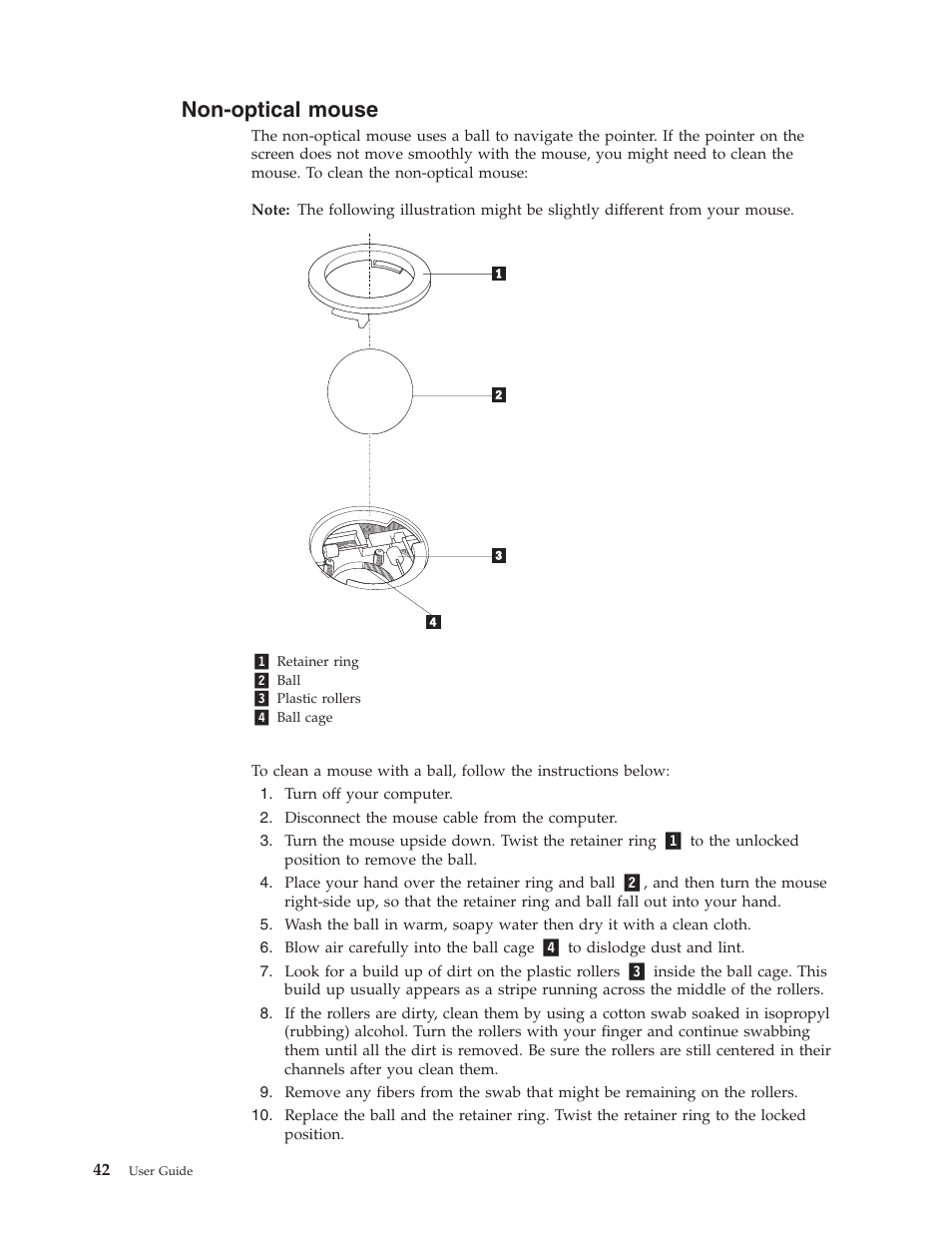 Non-optical mouse

The non-optical mouse uses a ball to navigate the pointer. If the pointer on the screen does not move smoothly with the mouse, you might need to clean the mouse. To clean the non-optical mouse:

Note: The following illustration might be slightly different from your mouse.

1

2

3

4

1 Retainer ring
2 Ball
3 Plastic rollers
4 Ball cage

To clean a mouse with a ball, follow the instructions below:

1. Turn off your computer.
2. Disconnect the mouse cable from the computer.
3. Turn the mouse upside down. Twist the retainer ring 1 to the unlocked position to remove the ball.
4. Place your hand over the retainer ring and ball 2, and then turn the mouse right-side up, so that the retainer ring and ball fall out into your hand.
5. Wash the ball in warm, soapy water then dry it with a clean cloth.
6. Blow air carefully into the ball cage 4 to dislodge dust and lint.
7. Look for a build up of dirt on the plastic rollers 3 inside the ball cage. This build up usually appears as a stripe running across the middle of the rollers.
8. If the rollers are dirty, clean them by using a cotton swab soaked in isopropyl (rubbing) alcohol. Turn the rollers with your finger and continue swabbing them until all the dirt is removed. Be sure the rollers are still centered in their channels after you clean them.
9. Remove any fibers from the swab that might be remaining on the rollers.
10. Replace the ball and the retainer ring. Twist the retainer ring to the locked position.

42 User Guide