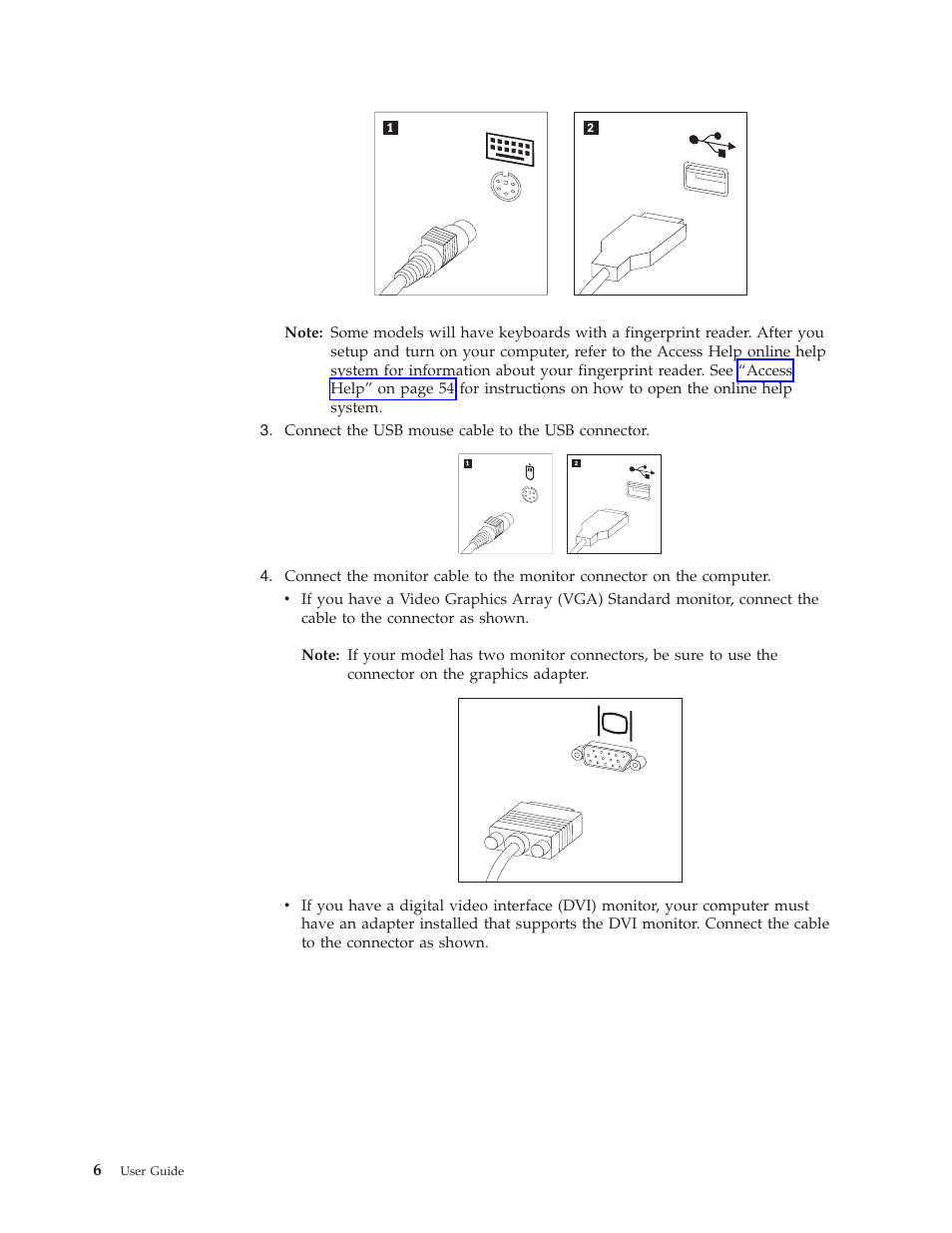 1

2

Note: Some models will have keyboards with a fingerprint reader. After you setup and turn on your computer, refer to the Access Help online help system for information about your fingerprint reader. See "Access Help" on page 54 for instructions on how to open the online help system.

3. Connect the USB mouse cable to the USB connector.

1

2

4. Connect the monitor cable to the monitor connector on the computer.

• If you have a Video Graphics Array (VGA) Standard monitor, connect the cable to the connector as shown.

Note: If your model has two monitor connectors, be sure to use the connector on the graphics adapter.

• If you have a digital video interface (DVI) monitor, your computer must have an adapter installed that supports the DVI monitor. Connect the cable to the connector as shown.

6 User Guide