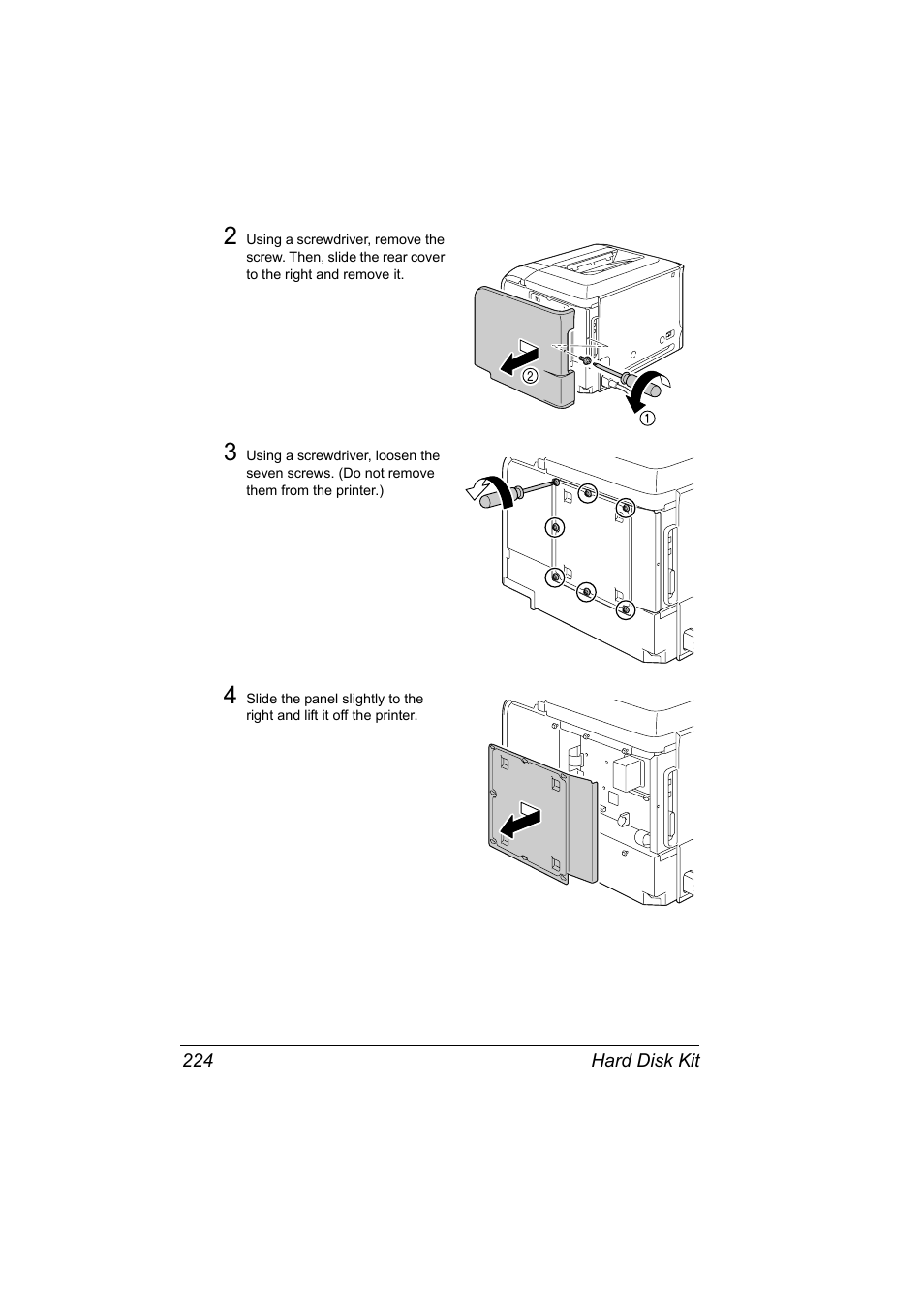 2 Using a screwdriver, remove the screw. Then, slide the rear cover to the right and remove it.

②

①

3 Using a screwdriver, loosen the seven screws. (Do not remove them from the printer.)

4 Slide the panel slightly to the right and lift it off the printer.

224 Hard Disk Kit