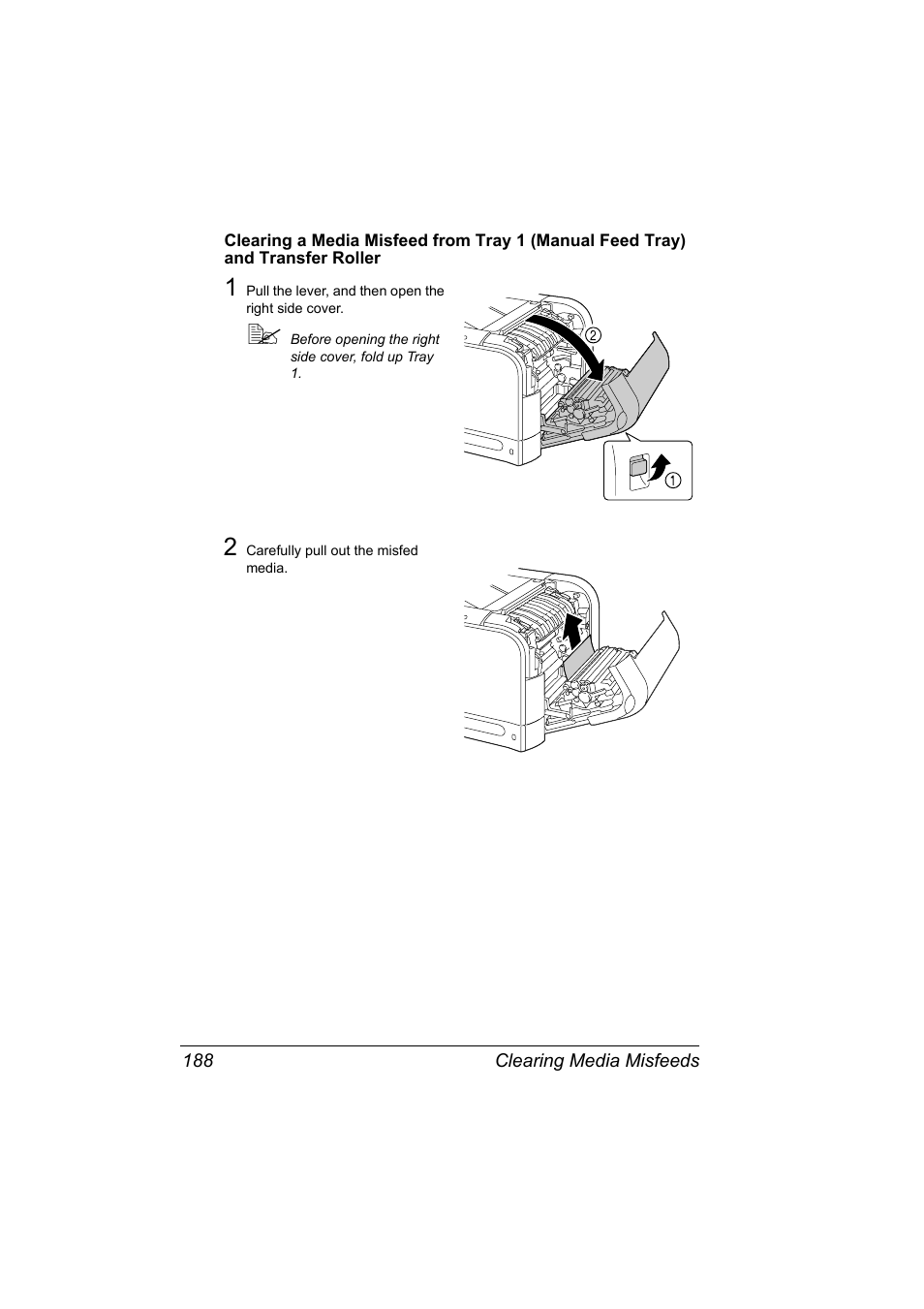 Clearing a Media Misfeed from Tray 1 (Manual Feed Tray) and Transfer Roller

1 Pull the lever, and then open the right side cover.

Before opening the right side cover, fold up Tray 1.

②

①

2 Carefully pull out the misfed media.

188 Clearing Media Misfeeds