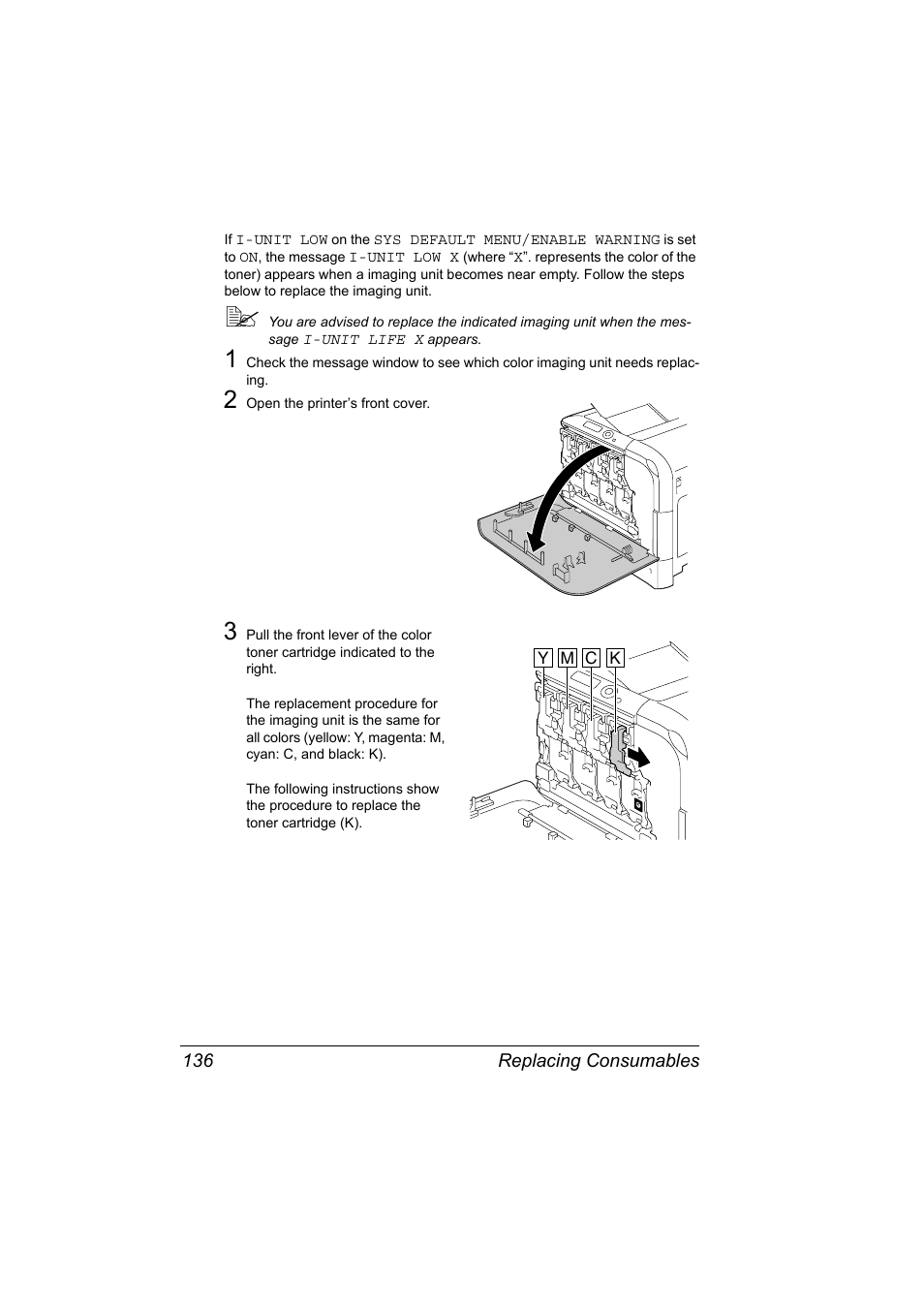 If I-UNIT LOW on the SYS DEFAULT MENU/ENABLE WARNING is set to ON, the message I-UNIT LOW X (where “X”. represents the color of the toner) appears when a imaging unit becomes near empty. Follow the steps below to replace the imaging unit.

You are advised to replace the indicated imaging unit when the message I-UNIT LIFE X appears.

1 Check the message window to see which color imaging unit needs replacing.

2 Open the printer’s front cover.

3 Pull the front lever of the color toner cartridge indicated to the right.

The replacement procedure for the imaging unit is the same for all colors (yellow: Y, magenta: M, cyan: C, and black: K).

The following instructions show the procedure to replace the toner cartridge (K).

Y M C K

136 Replacing Consumables