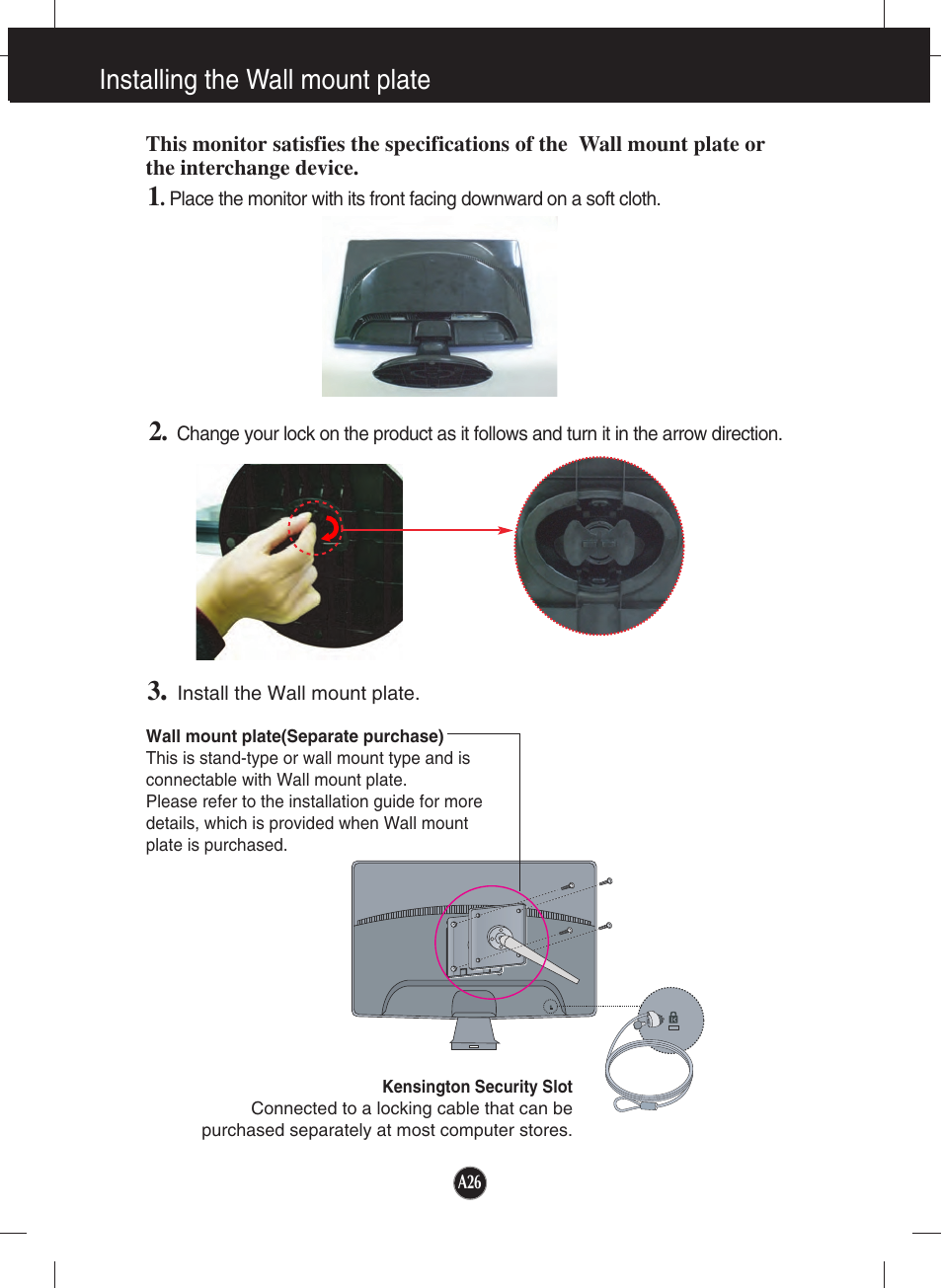 Installing the Wall mount plate

This monitor satisfies the specifications of the Wall mount plate or the interchange device.

1. Place the monitor with its front facing downward on a soft cloth.

2. Change your lock on the product as it follows and turn it in the arrow direction.

3. Install the Wall mount plate.

Wall mount plate(Separate purchase)
This is stand-type or wall mount type and is connectable with Wall mount plate.
Please refer to the installation guide for more details, which is provided when Wall mount plate is purchased.

Kensington Security Slot
Connected to a locking cable that can be purchased separately at most computer stores.

A26