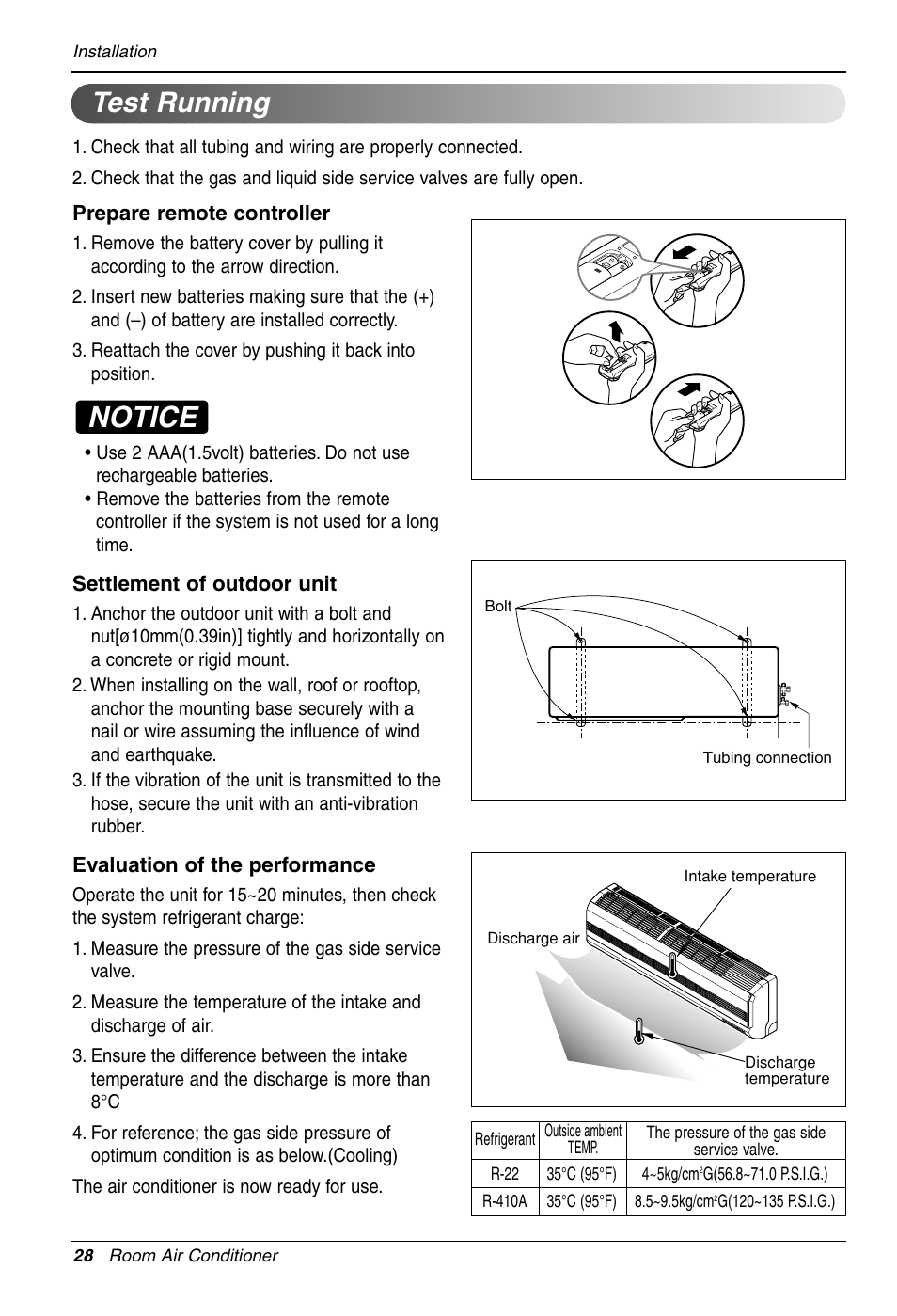 Installation

Test Running

1. Check that all tubing and wiring are properly connected.

2. Check that the gas and liquid side service valves are fully open.

Prepare remote controller

1. Remove the battery cover by pulling it according to the arrow direction.

2. Insert new batteries making sure that the (+) and (–) of battery are installed correctly.

3. Reattach the cover by pushing it back into position.

NOTICE

• Use 2 AAA(1.5volt) batteries. Do not use rechargeable batteries.
• Remove the batteries from the remote controller if the system is not used for a long time.

Settlement of outdoor unit

1. Anchor the outdoor unit with a bolt and nut[ø10mm(0.39in)] tightly and horizontally on a concrete or rigid mount.
2. When installing on the wall, roof or rooftop, anchor the mounting base securely with a nail or wire assuming the influence of wind and earthquake.
3. If the vibration of the unit is transmitted to the hose, secure the unit with an anti-vibration rubber.

Bolt

Tubing connection

Evaluation of the performance

Operate the unit for 15~20 minutes, then check the system refrigerant charge:

1. Measure the pressure of the gas side service valve.

2. Measure the temperature of the intake and discharge of air.

3. Ensure the difference between the intake temperature and the discharge is more than 8°C

4. For reference; the gas side pressure of optimum condition is as below.(Cooling)

The air conditioner is now ready for use.

Intake temperature

Discharge air

Discharge temperature

| Refrigerant | Outside ambient TEMP. | The pressure of the gas side service valve. |
|---|---|---|
| R-22 | 35°C (95°F) | 4~5kg/cm$^2$G(56.8~71.0 P.S.I.G.) |
| R-410A | 35°C (95°F) | 8.5~9.5kg/cm$^2$G(120~135 P.S.I.G.) |

28 Room Air Conditioner