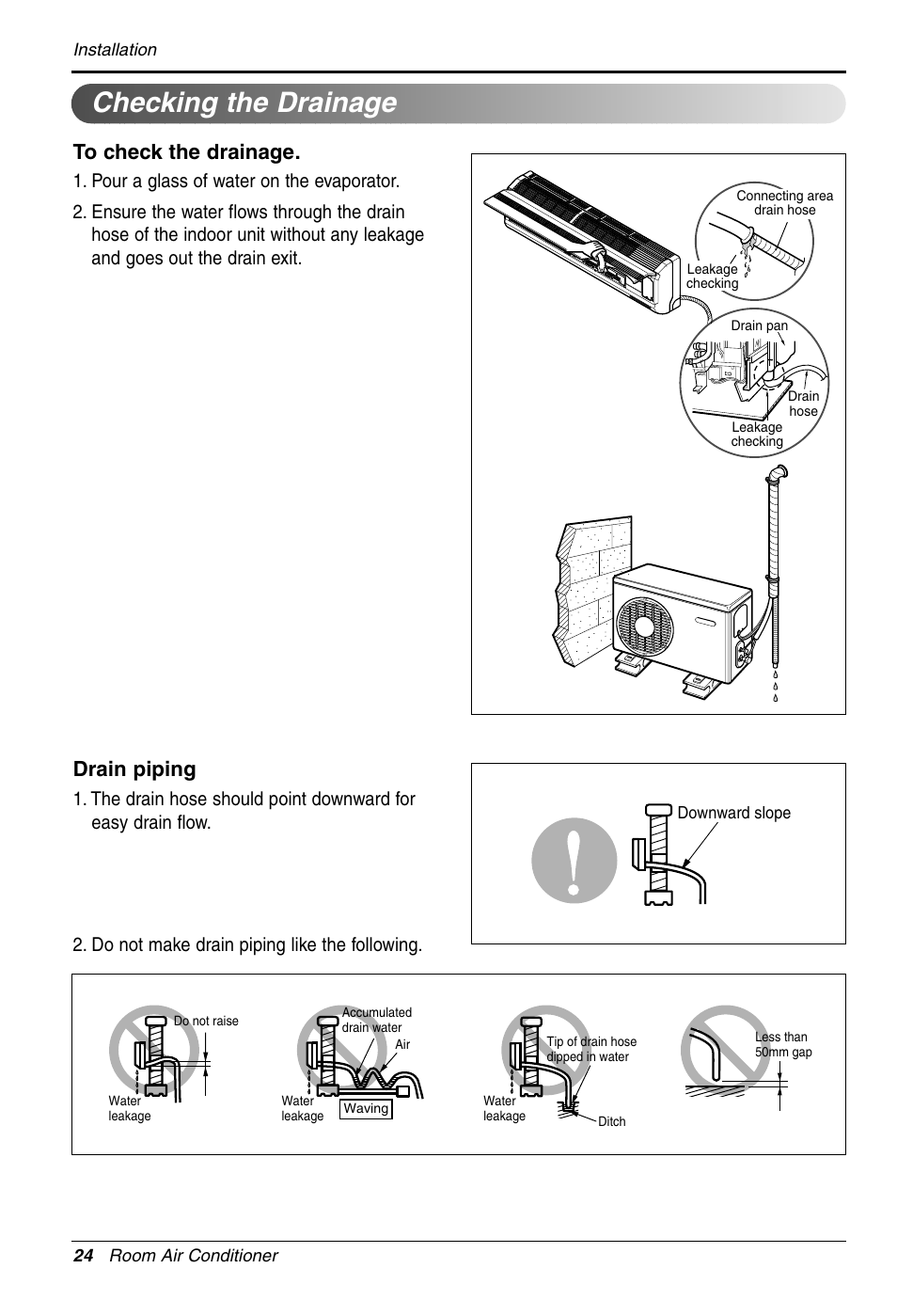 Installation

Checking the Drainage

To check the drainage.

1. Pour a glass of water on the evaporator.

2. Ensure the water flows through the drain hose of the indoor unit without any leakage and goes out the drain exit.

Connecting area drain hose
Leakage checking
Drain pan
Drain hose
Leakage checking

Drain piping

1. The drain hose should point downward for easy drain flow.

Downward slope

2. Do not make drain piping like the following.

Do not raise
Water leakage
Accumulated drain water
Air
Water leakage
Waving
Tip of drain hose dipped in water
Water leakage
Ditch
Less than 50mm gap

24 Room Air Conditioner