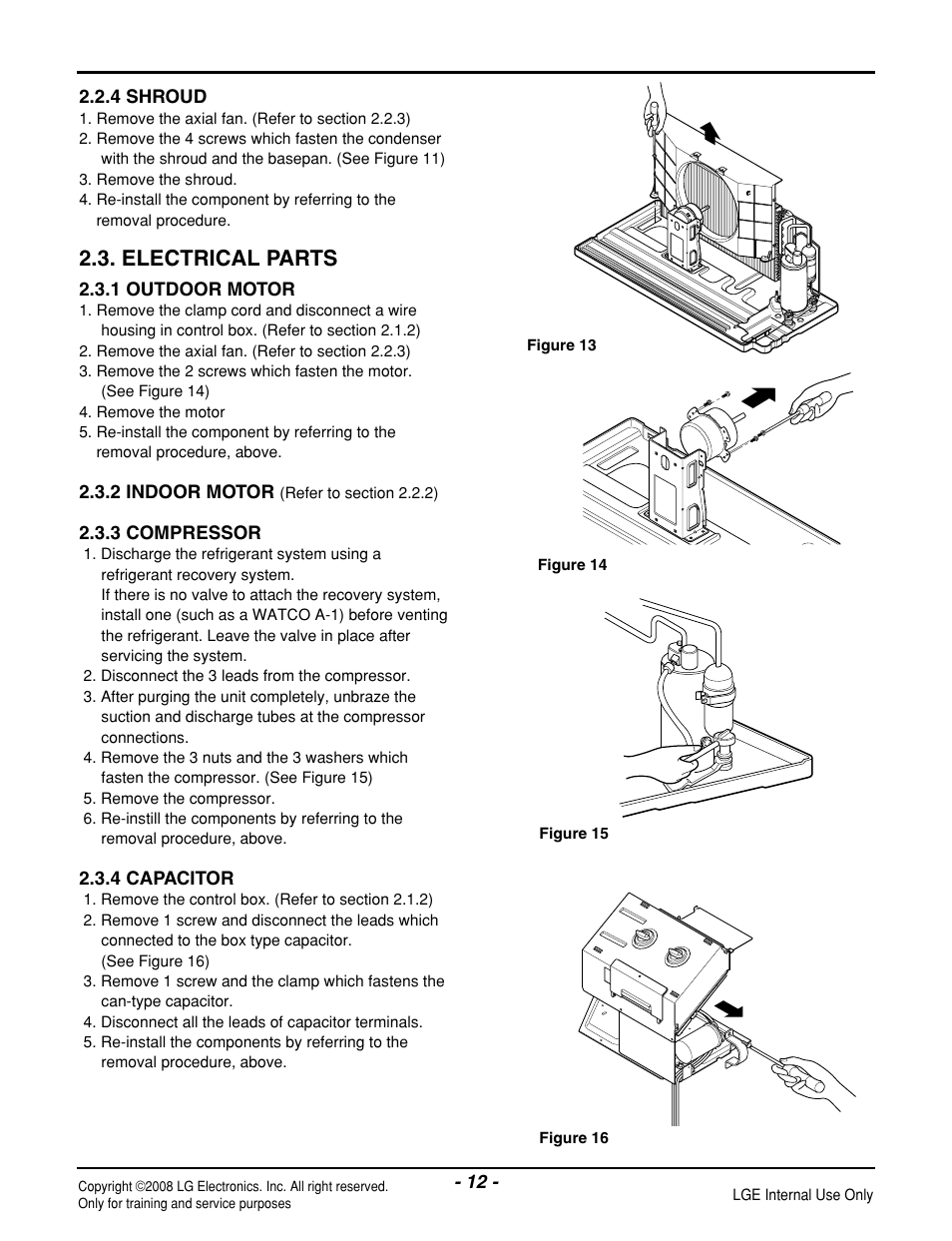 2.2.4 SHROUD
1. Remove the axial fan. (Refer to section 2.2.3)
2. Remove the 4 screws which fasten the condenser with the shroud and the basepan. (See Figure 11)
3. Remove the shroud.
4. Re-install the component by referring to the removal procedure.

2.3. ELECTRICAL PARTS

2.3.1 OUTDOOR MOTOR
1. Remove the clamp cord and disconnect a wire housing in control box. (Refer to section 2.1.2)
2. Remove the axial fan. (Refer to section 2.2.3)
3. Remove the 2 screws which fasten the motor. (See Figure 14)
4. Remove the motor
5. Re-install the component by referring to the removal procedure, above.

2.3.2 INDOOR MOTOR (Refer to section 2.2.2)

2.3.3 COMPRESSOR
1. Discharge the refrigerant system using a refrigerant recovery system.
If there is no valve to attach the recovery system, install one (such as a WATCO A-1) before venting the refrigerant. Leave the valve in place after servicing the system.
2. Disconnect the 3 leads from the compressor.
3. After purging the unit completely, unbraze the suction and discharge tubes at the compressor connections.
4. Remove the 3 nuts and the 3 washers which fasten the compressor. (See Figure 15)
5. Remove the compressor.
6. Re-instill the components by referring to the removal procedure, above.

2.3.4 CAPACITOR
1. Remove the control box. (Refer to section 2.1.2)
2. Remove 1 screw and disconnect the leads which connected to the box type capacitor. (See Figure 16)
3. Remove 1 screw and the clamp which fastens the can-type capacitor.
4. Disconnect all the leads of capacitor terminals.
5. Re-install the components by referring to the removal procedure, above.

Figure 13

Figure 14

Figure 15

Figure 16

Copyright ©2008 LG Electronics. Inc. All right reserved.
Only for training and service purposes

- 12 -

LGE Internal Use Only