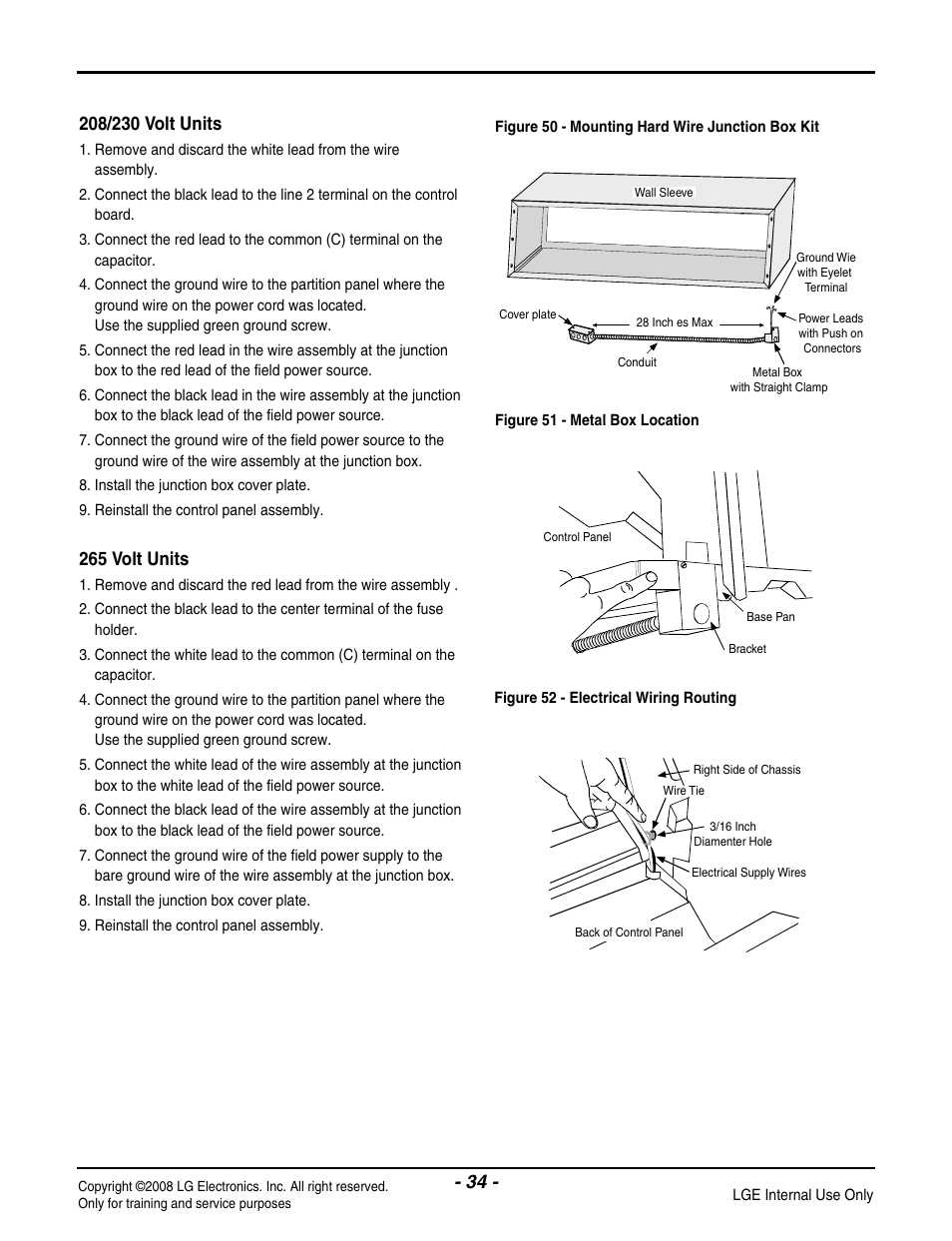 208/230 Volt Units

1. Remove and discard the white lead from the wire assembly.
2. Connect the black lead to the line 2 terminal on the control board.
3. Connect the red lead to the common (C) terminal on the capacitor.
4. Connect the ground wire to the partition panel where the ground wire on the power cord was located.
Use the supplied green ground screw.
5. Connect the red lead in the wire assembly at the junction box to the red lead of the field power source.
6. Connect the black lead in the wire assembly at the junction box to the black lead of the field power source.
7. Connect the ground wire of the field power source to the ground wire of the wire assembly at the junction box.
8. Install the junction box cover plate.
9. Reinstall the control panel assembly.

265 Volt Units

1. Remove and discard the red lead from the wire assembly .
2. Connect the black lead to the center terminal of the fuse holder.
3. Connect the white lead to the common (C) terminal on the capacitor.
4. Connect the ground wire to the partition panel where the ground wire on the power cord was located.
Use the supplied green ground screw.
5. Connect the white lead of the wire assembly at the junction box to the white lead of the field power source.
6. Connect the black lead of the wire assembly at the junction box to the black lead of the field power source.
7. Connect the ground wire of the field power supply to the bare ground wire of the wire assembly at the junction box.
8. Install the junction box cover plate.
9. Reinstall the control panel assembly.

Figure 50 - Mounting Hard Wire Junction Box Kit

Wall Sleeve
Ground Wie with Eyelet Terminal
Cover plate
28 Inch es Max
Power Leads with Push on Connectors
Conduit
Metal Box with Straight Clamp

Figure 51 - Metal Box Location

Control Panel
Base Pan
Bracket

Figure 52 - Electrical Wiring Routing

Right Side of Chassis
Wire Tie
3/16 Inch Diamenter Hole
Electrical Supply Wires
Back of Control Panel

Copyright ©2008 LG Electronics. Inc. All right reserved.
Only for training and service purposes

- 34 -

LGE Internal Use Only